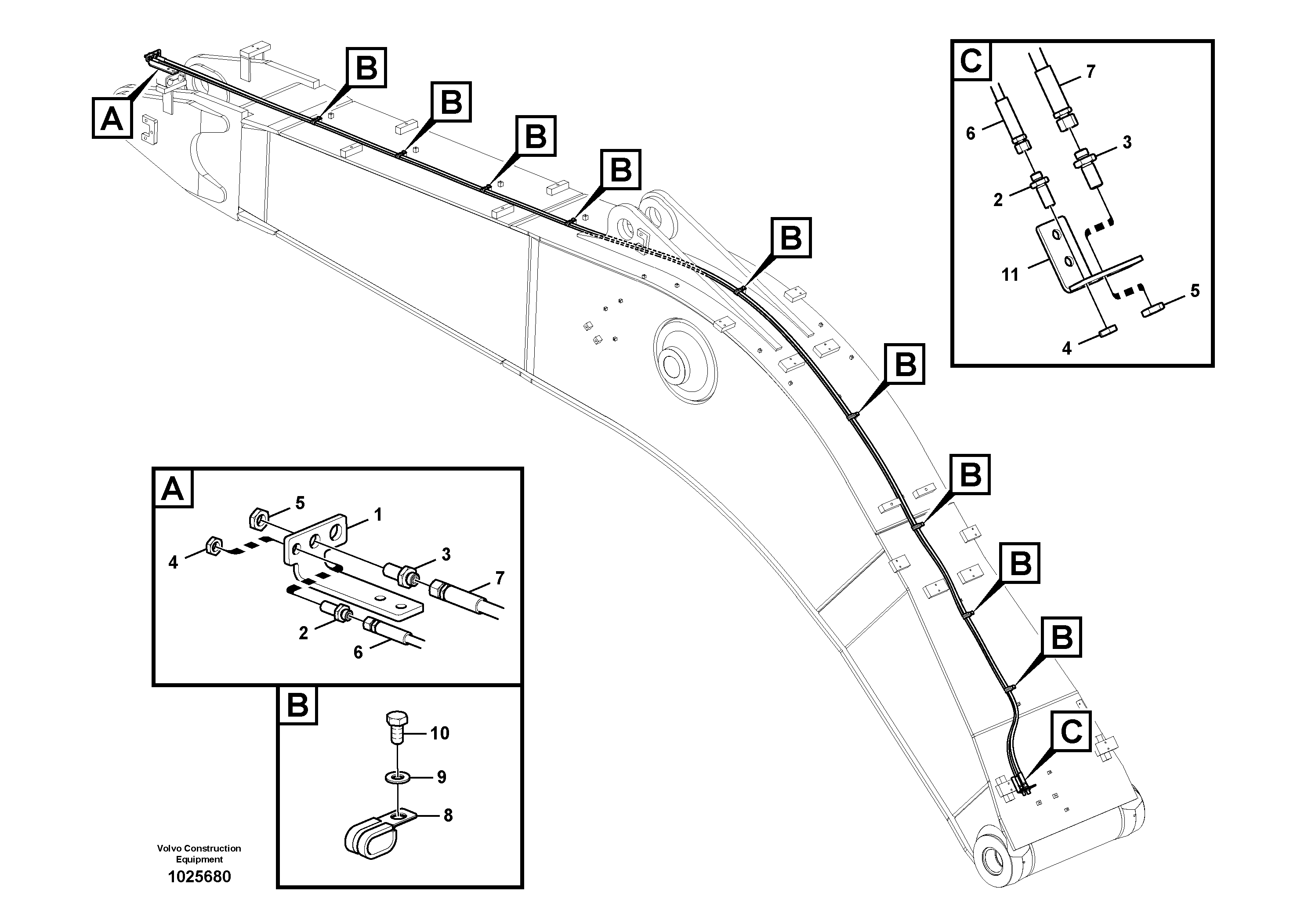 A
B
B
B
B
B
B
B
B
B
C

C
7
6
3
2
11
5
4

A
5
1
4
3
7
2
6

B
10
9
8

Volvo Construction Equipment
1025680