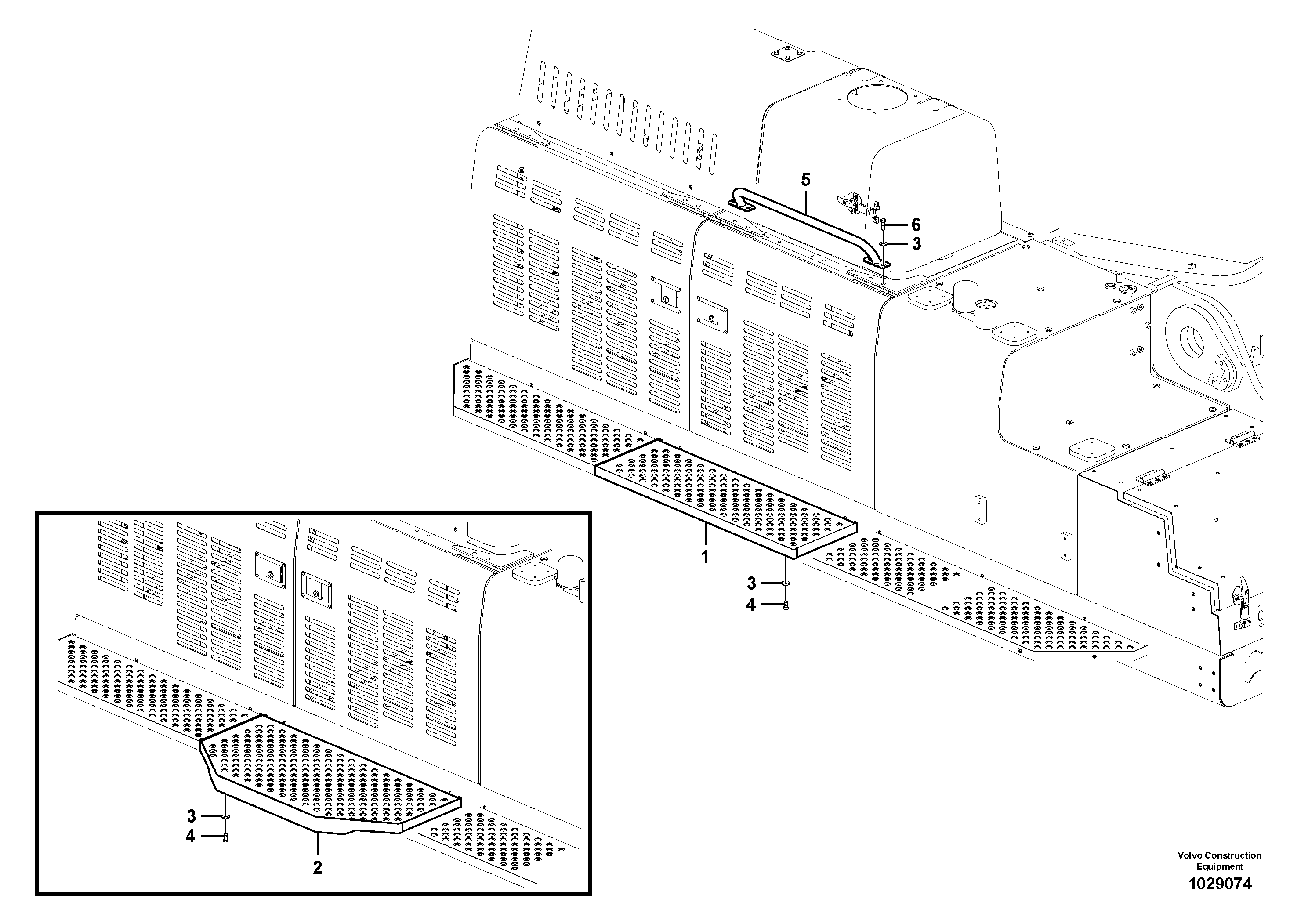 5
6
3
1
3
4
3
4
2
Volvo Construction Equipment
1029074