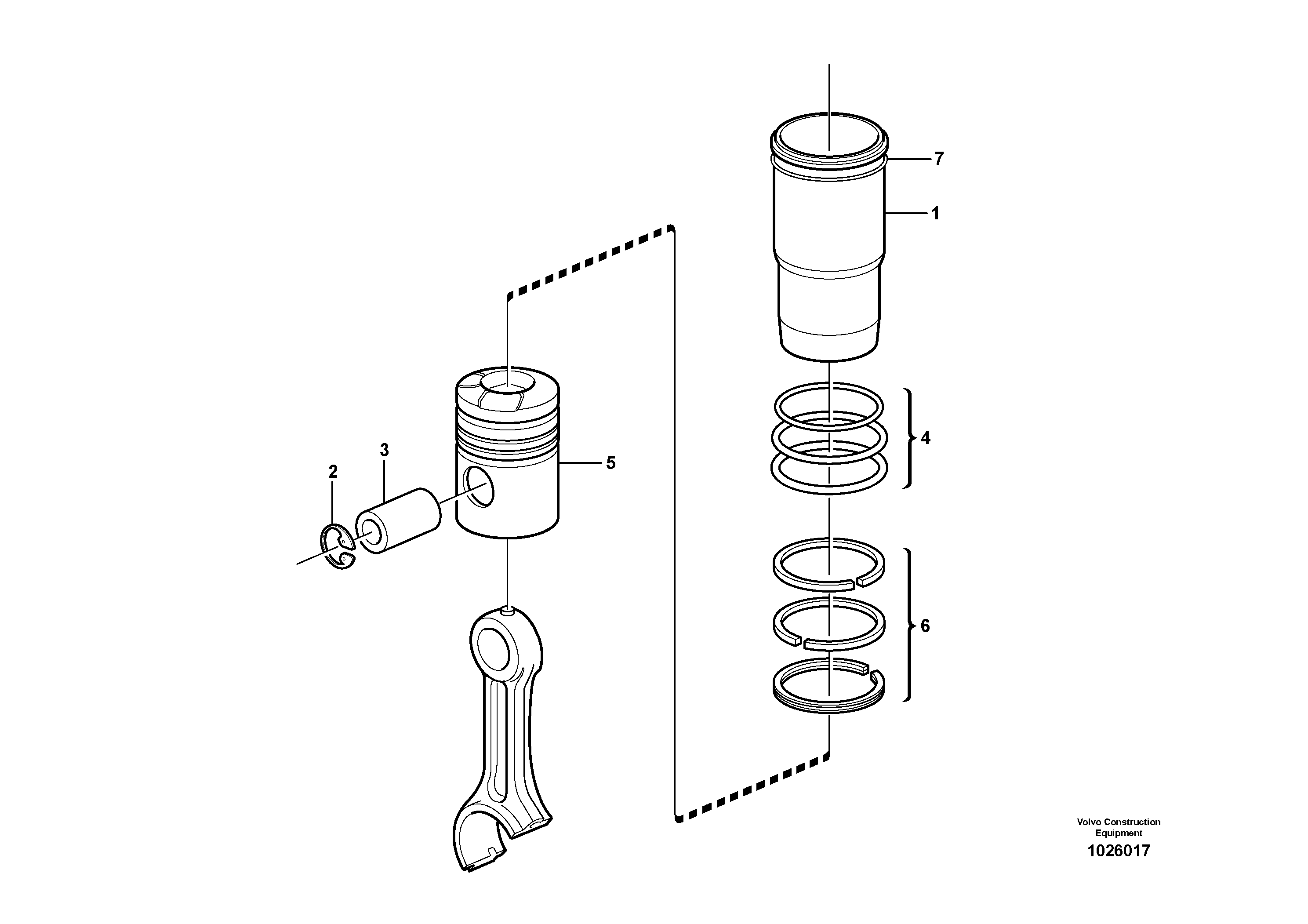 7
1
3
2
5
4
6
Volvo Construction Equipment
1026017