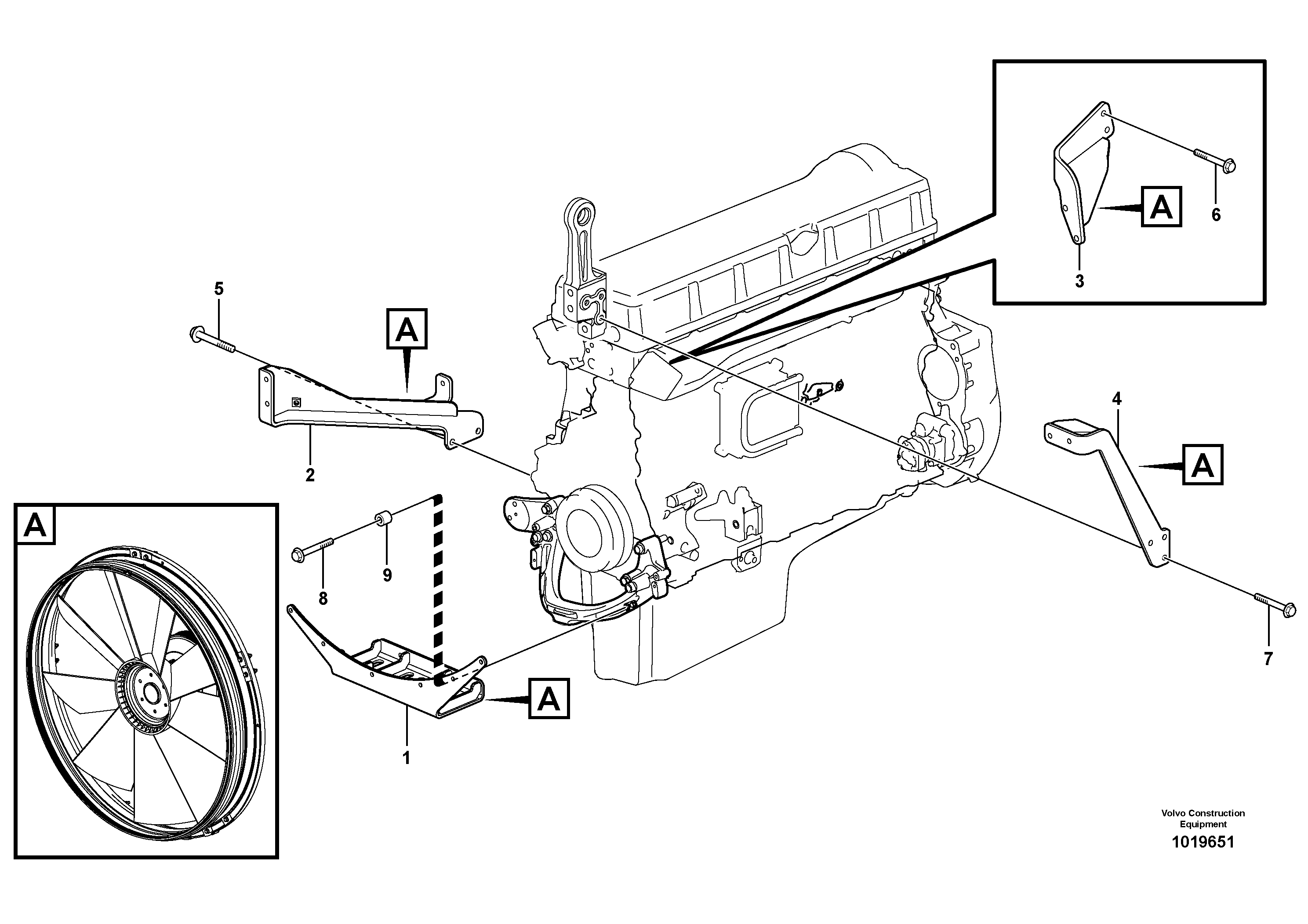 A

6

3

5

A

2

4

A

A

9

8

7

A

1

Volvo Construction Equipment

1019651