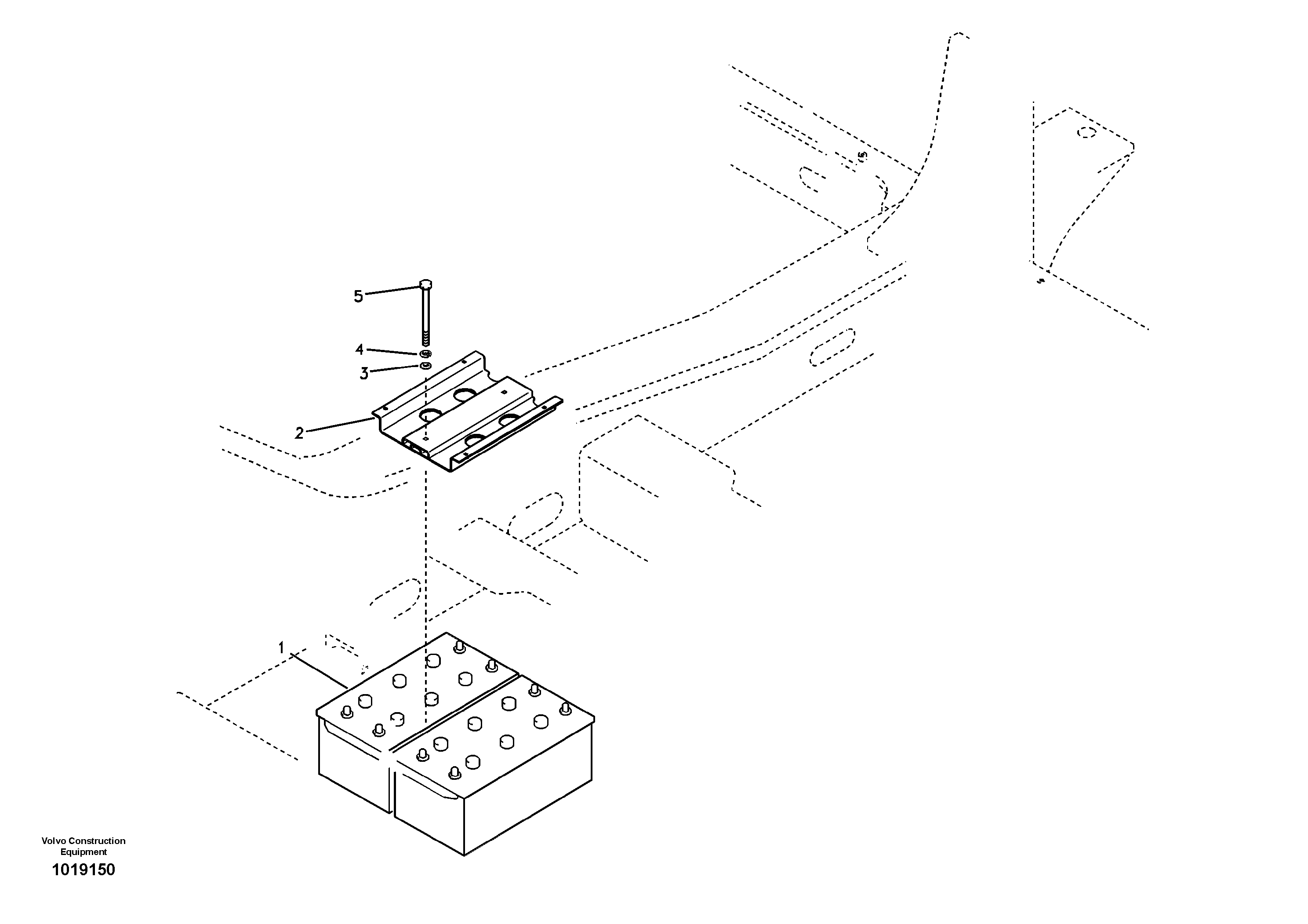 5

4

3

2

1

Volvo Construction Equipment

1019150