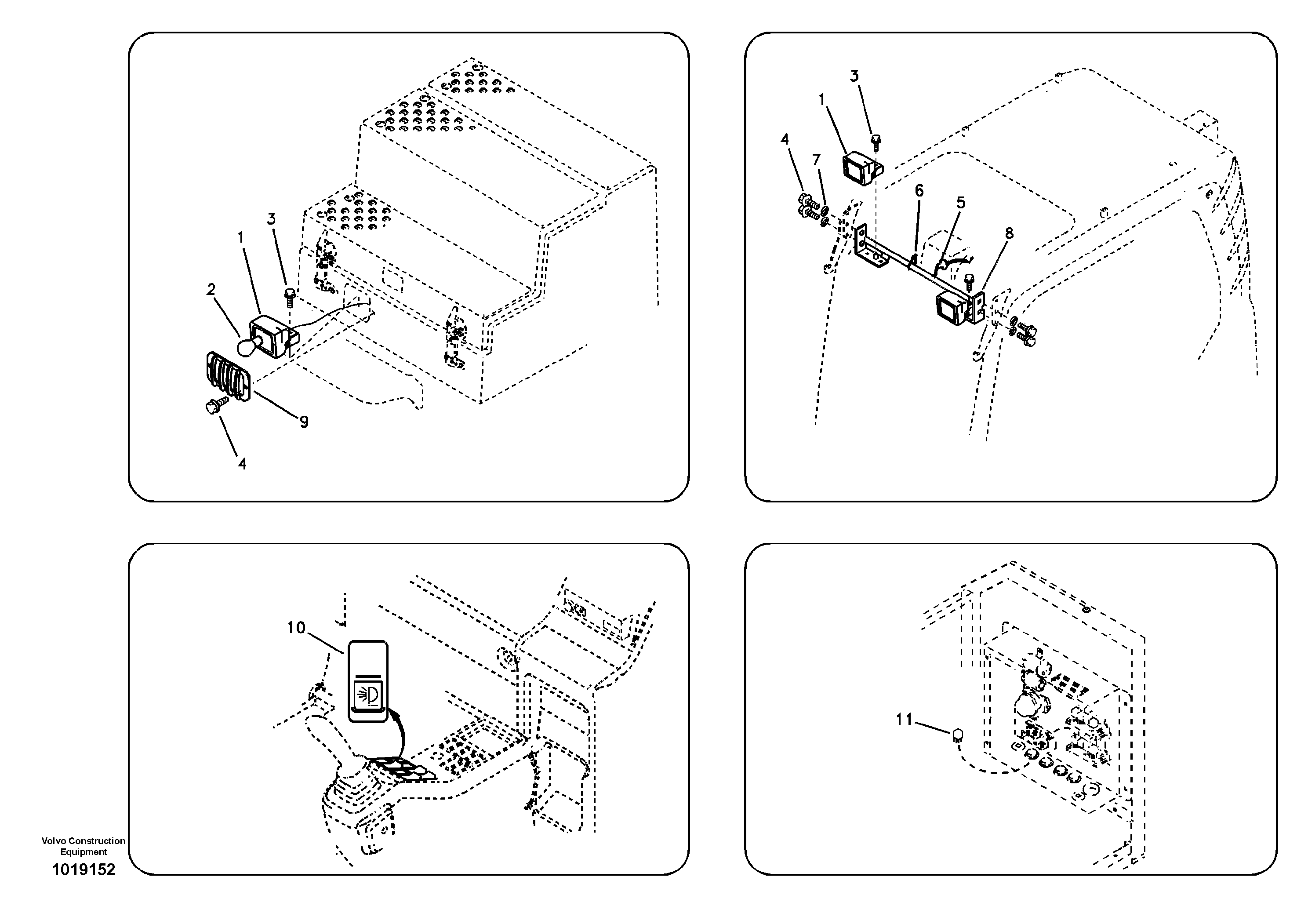 3
1
2
9
4

3
1
4
7
6
5
8

10

11

Volvo Construction Equipment
1019152