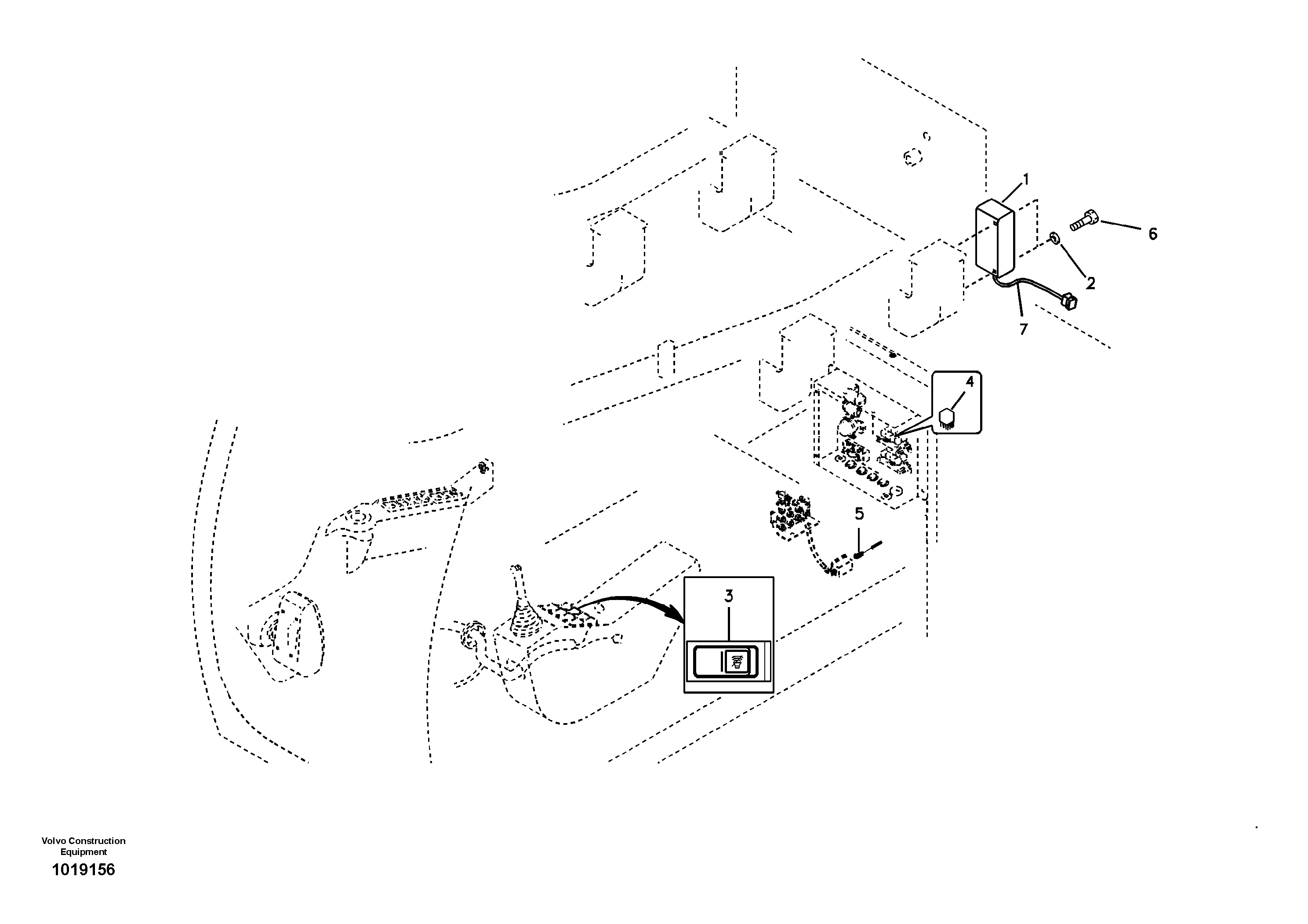 1
6
2
7
4
5
3

Volvo Construction Equipment
1019156