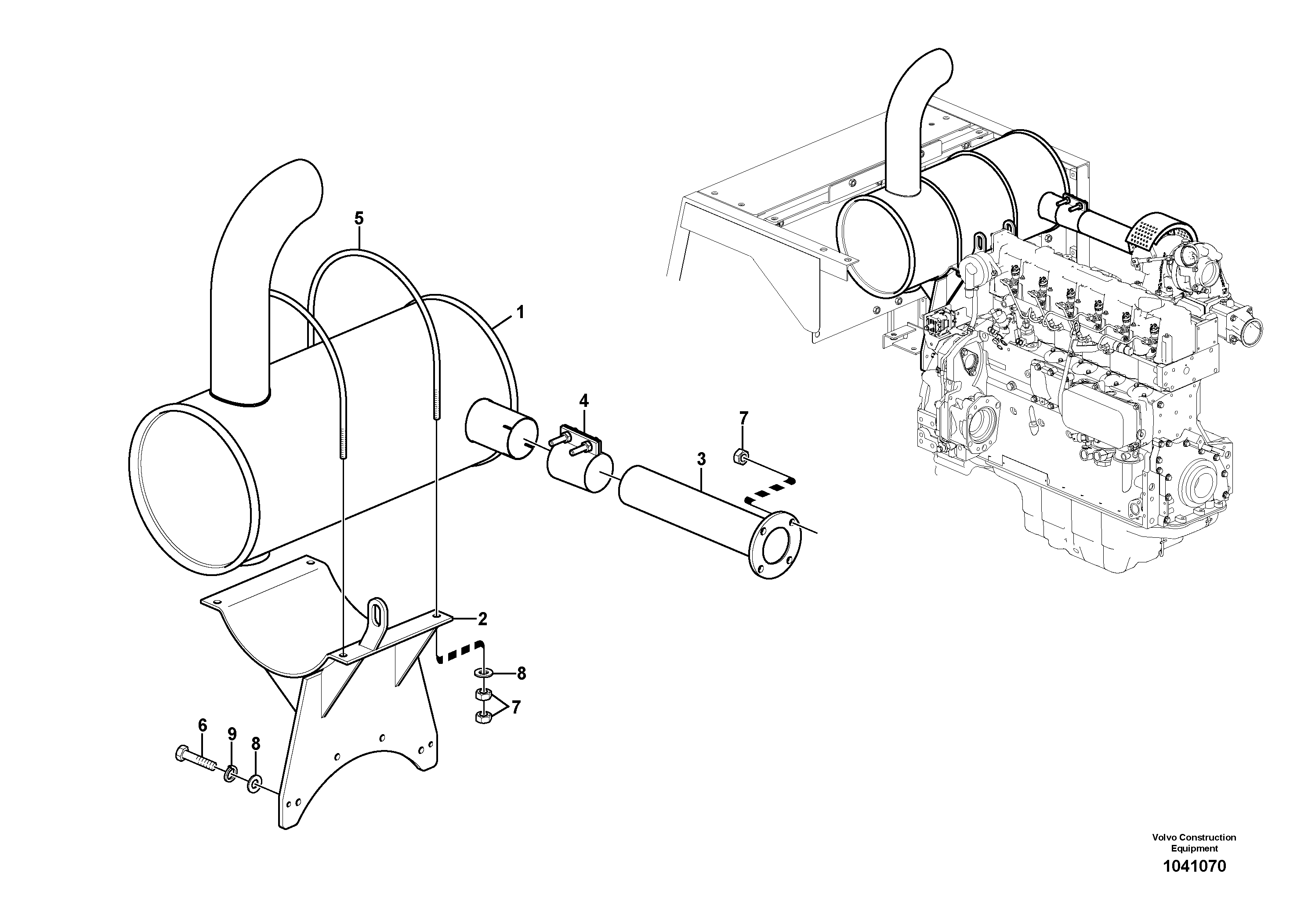 5
1
4
7
3
2
8
7
6
9
8

Volvo Construction Equipment
1041070