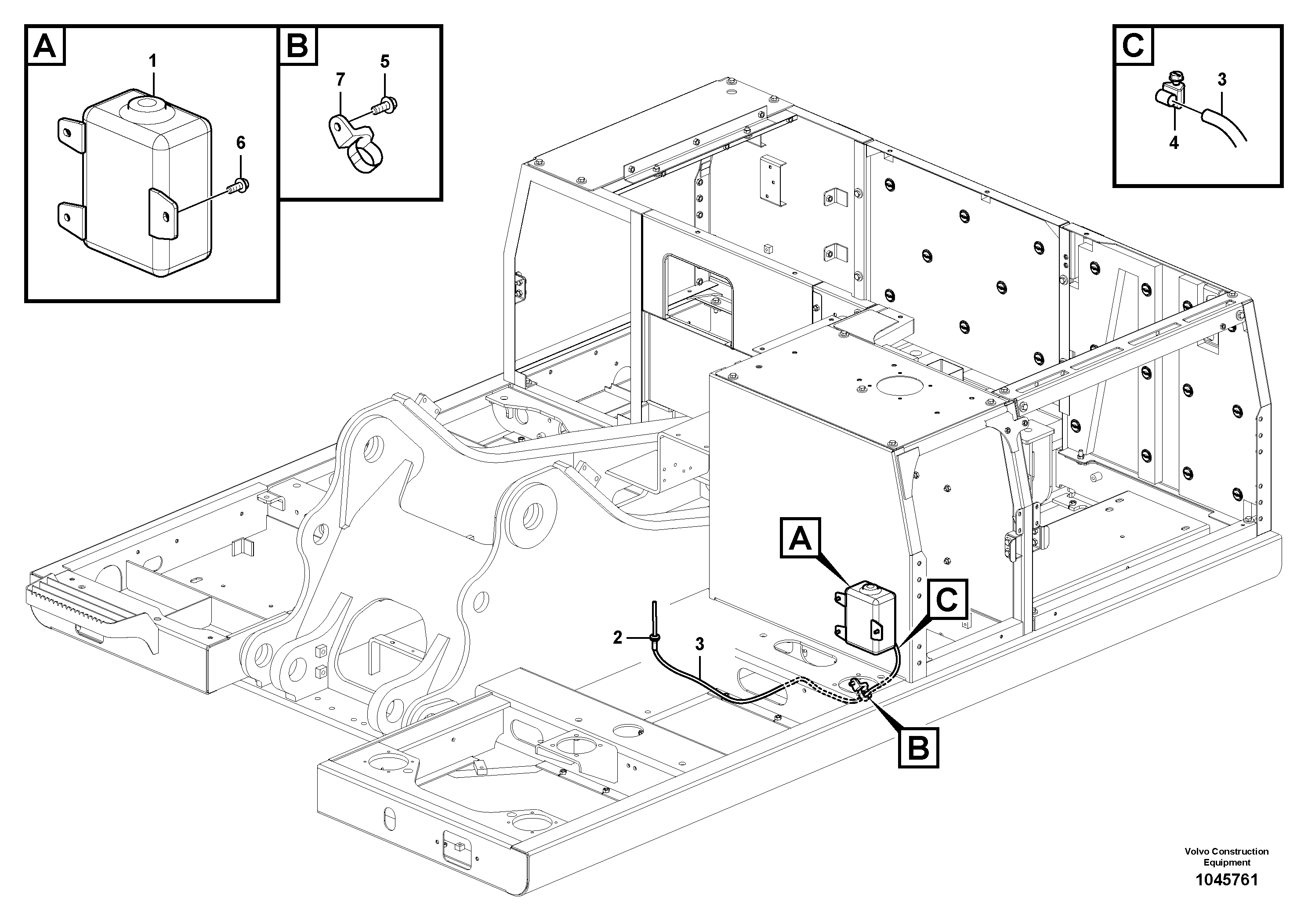 A
1
6

B
7
5

C
3
4

A
C
2
3
B

Volvo Construction Equipment
1045761