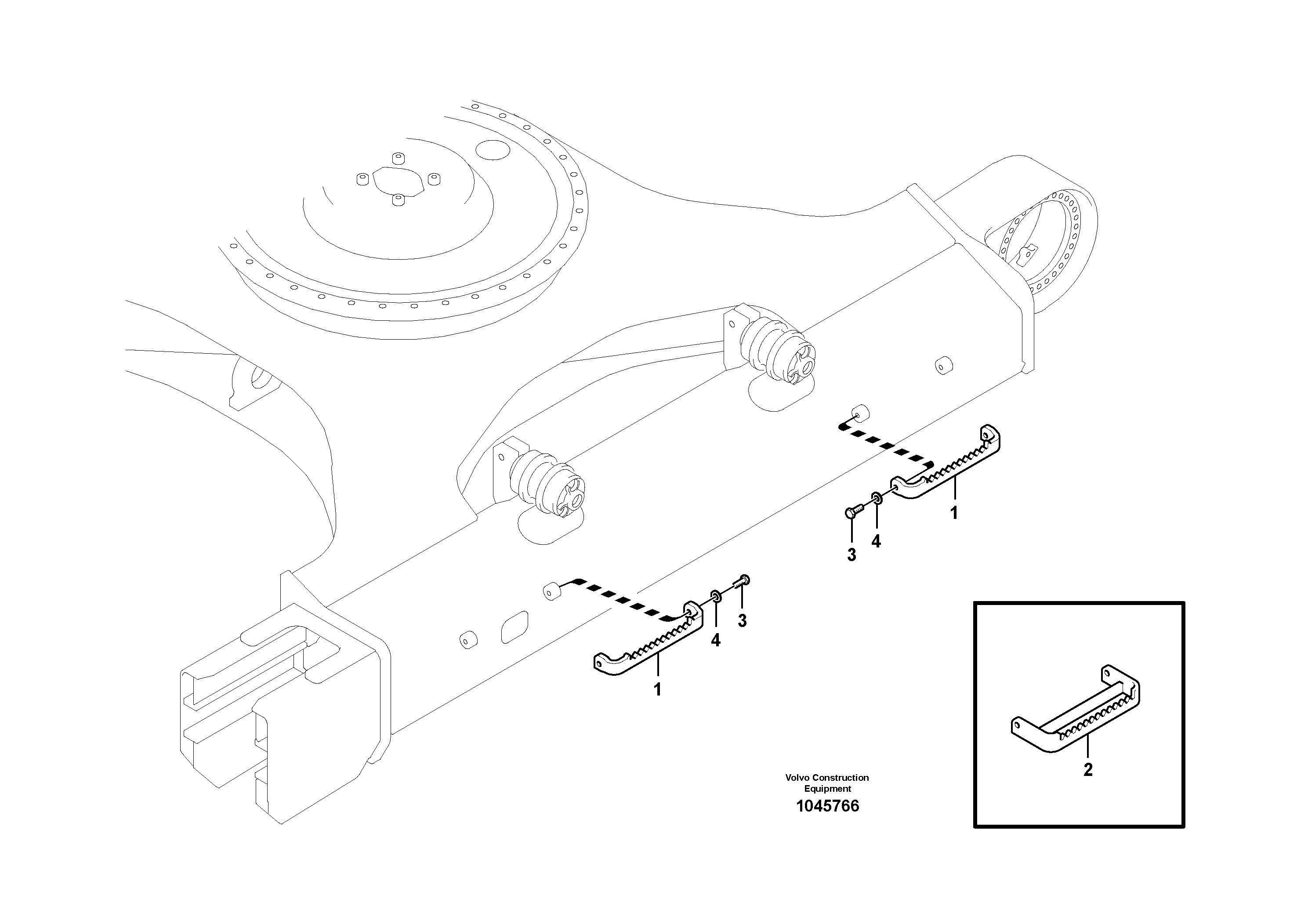 1

3

4

4

3

1

2

Volvo Construction Equipment
1045766