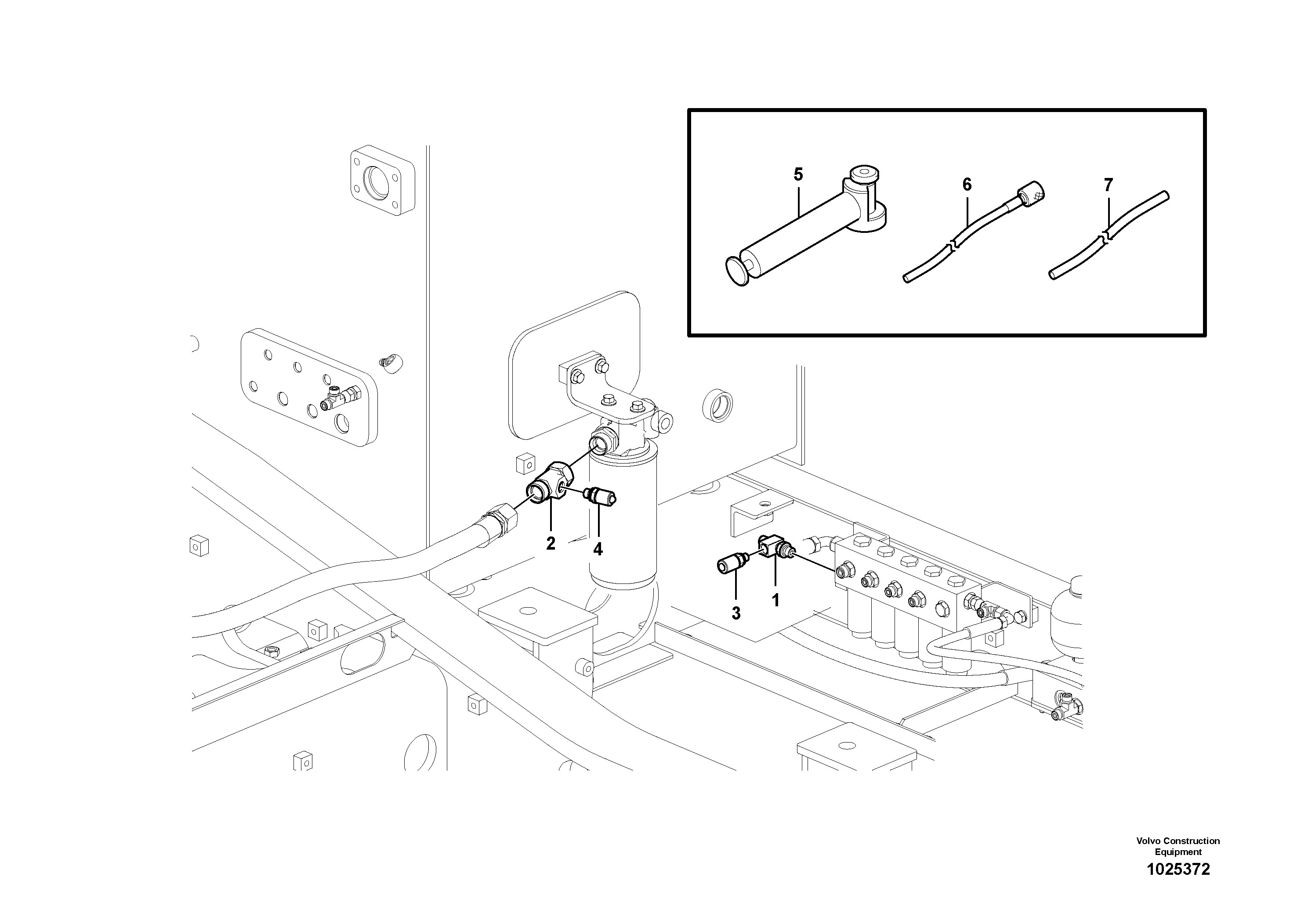 5
6
7
2
4
3
1

Volvo Construction Equipment
1025372