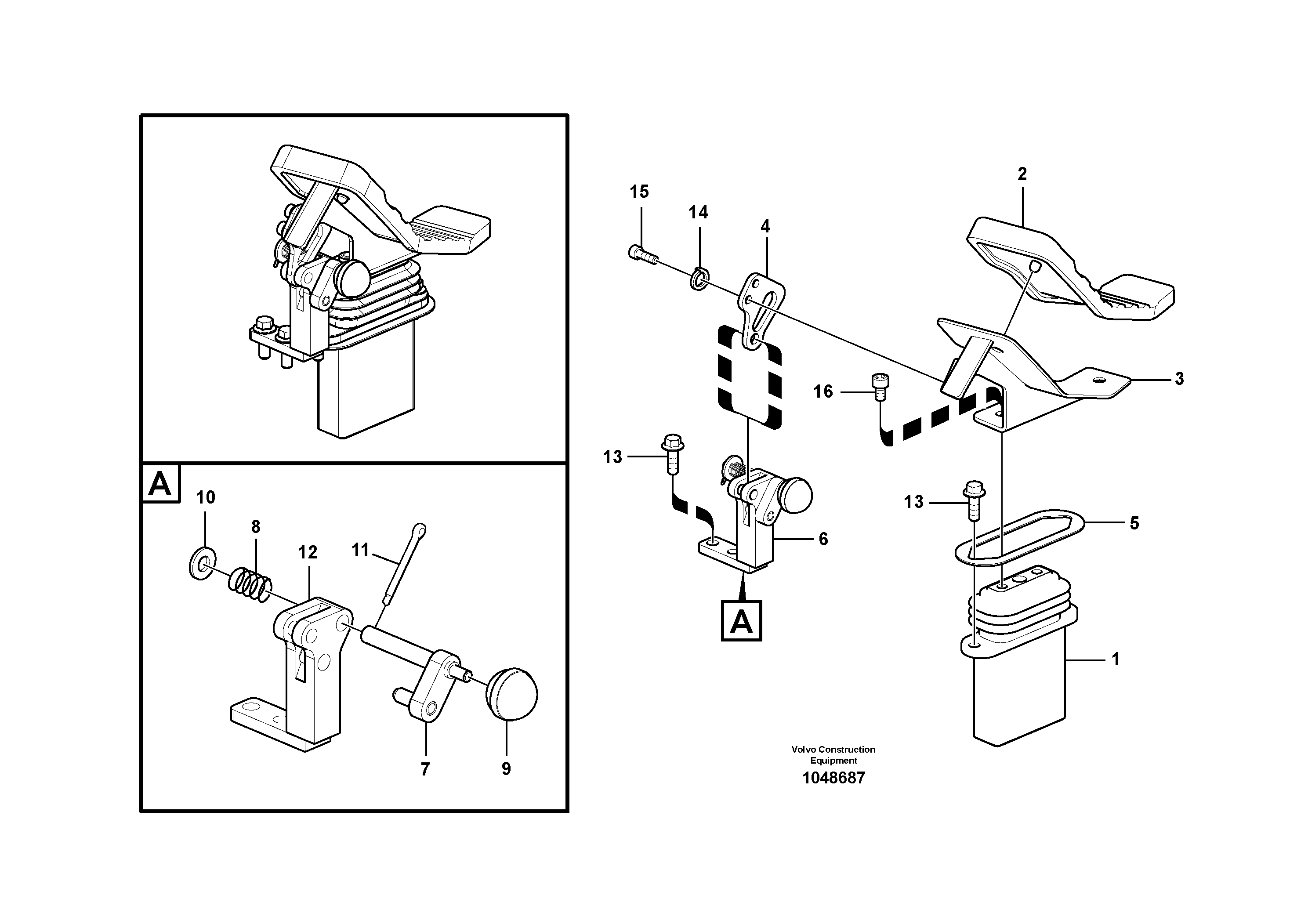 A
10
8
12
11
7
9

15
14
4
2
3
16
13
6
A
13
5
1

Volvo Construction Equipment
1048687