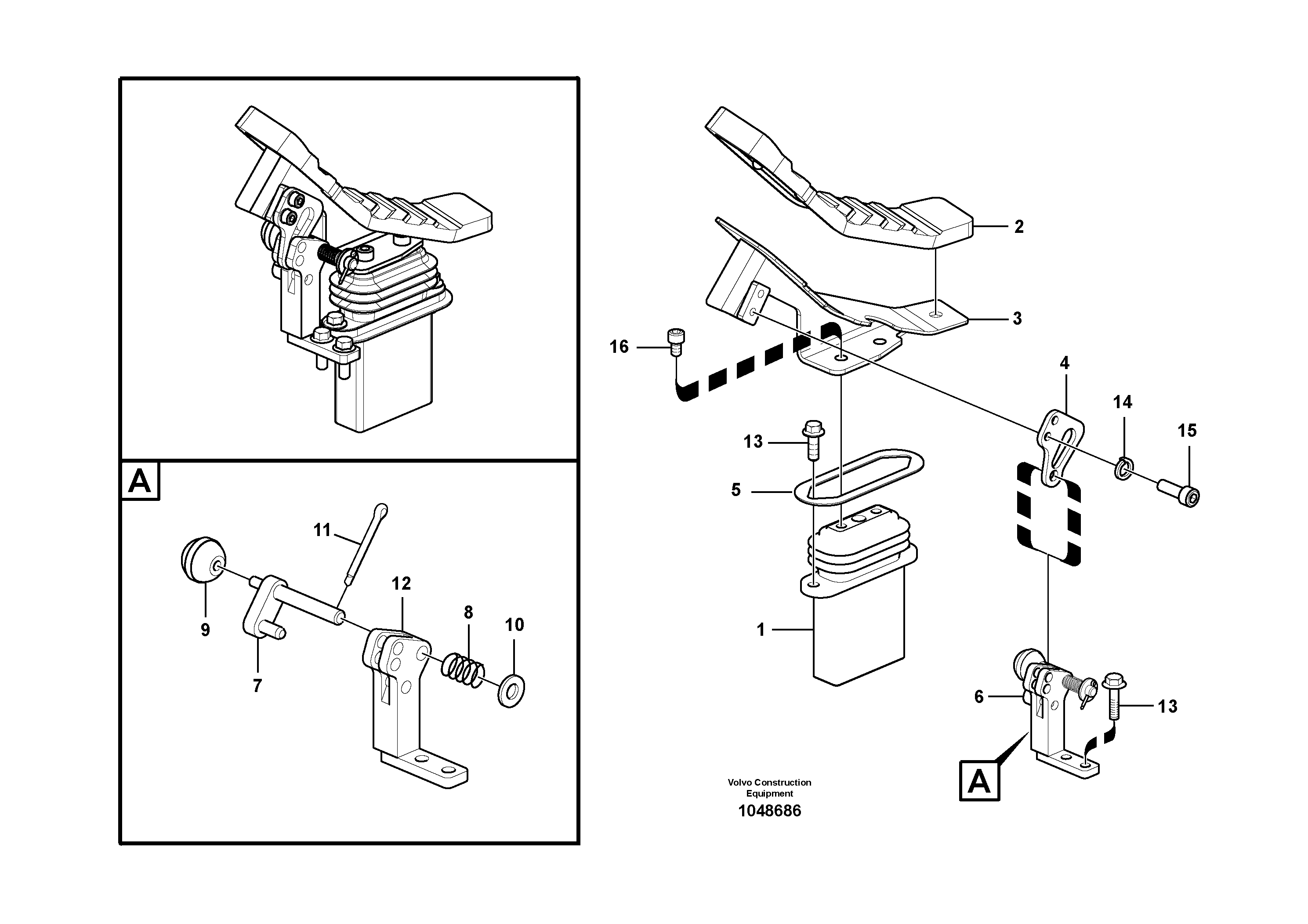 A

11
12
8
10
9
7

2
3
16
4
14
15
13
5
1
6
13
A

Volvo Construction Equipment
1048686