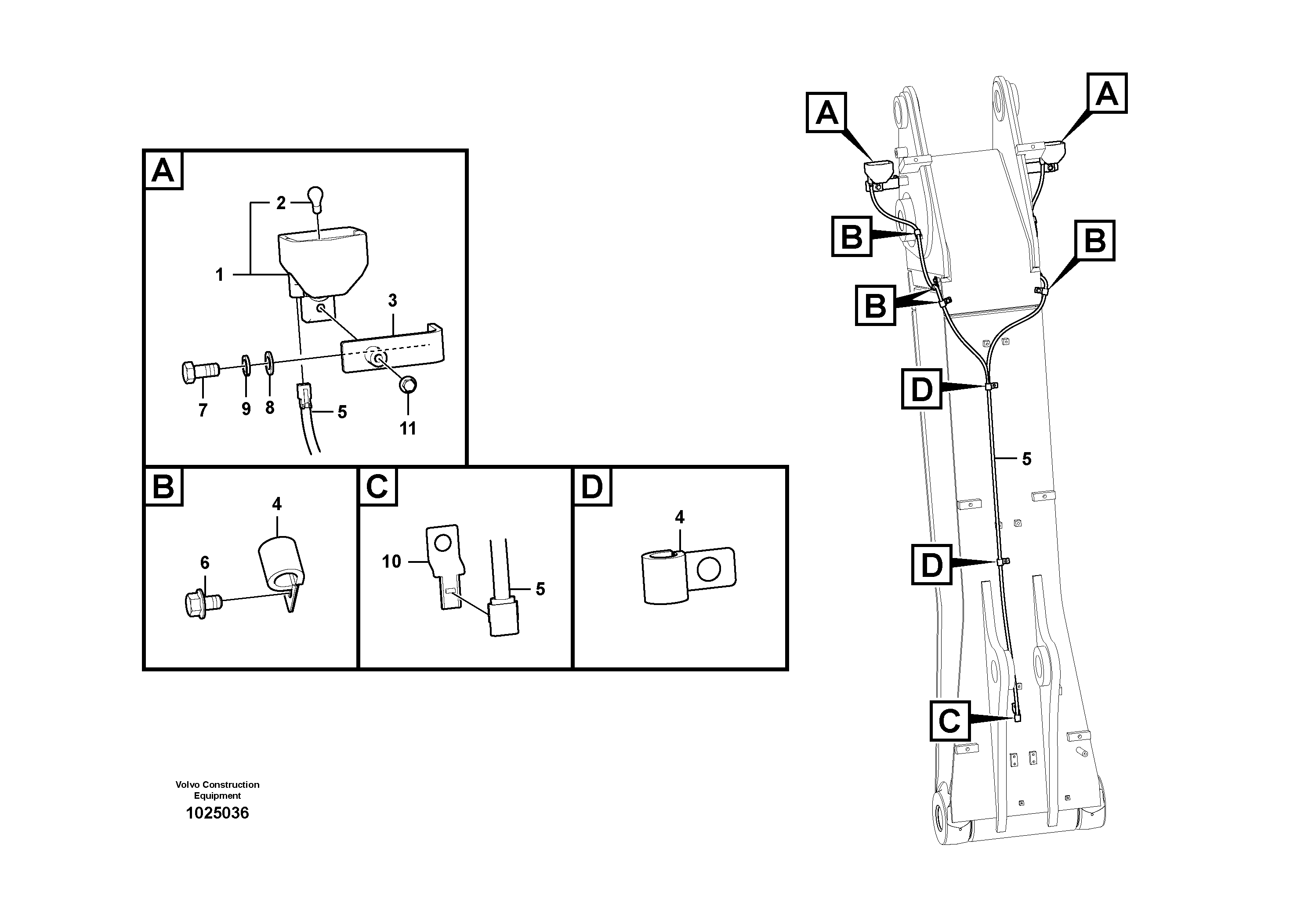 A
2
1
3
7
9
8
5
11

B
4
6

C
10
5

D
4

A
A
B
B
B
D
5
D
C

Volvo Construction Equipment
1025036