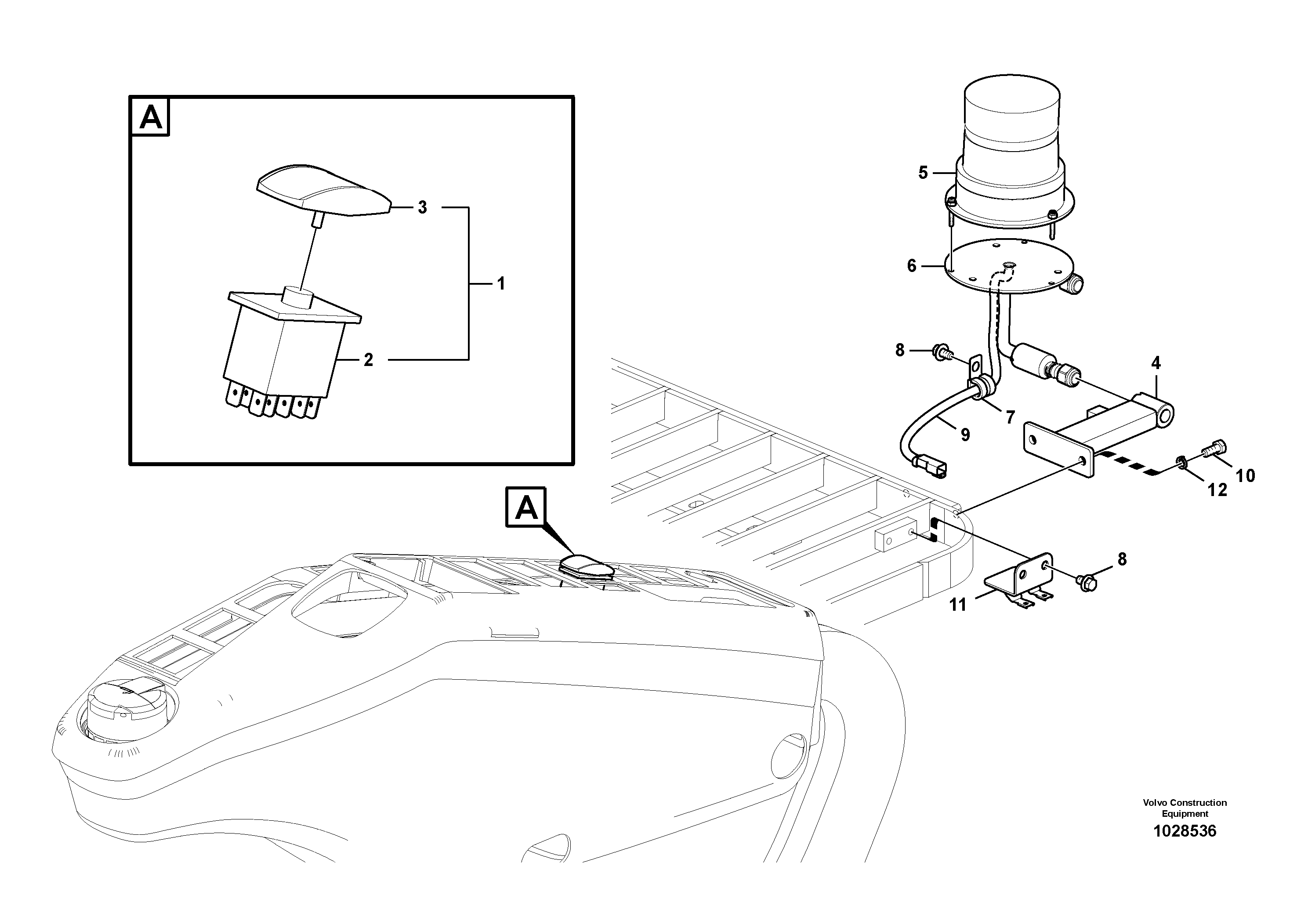 A

3

1

2

5

6

8

4

7

9

10

12

A

8

11

Volvo Construction Equipment

1028536