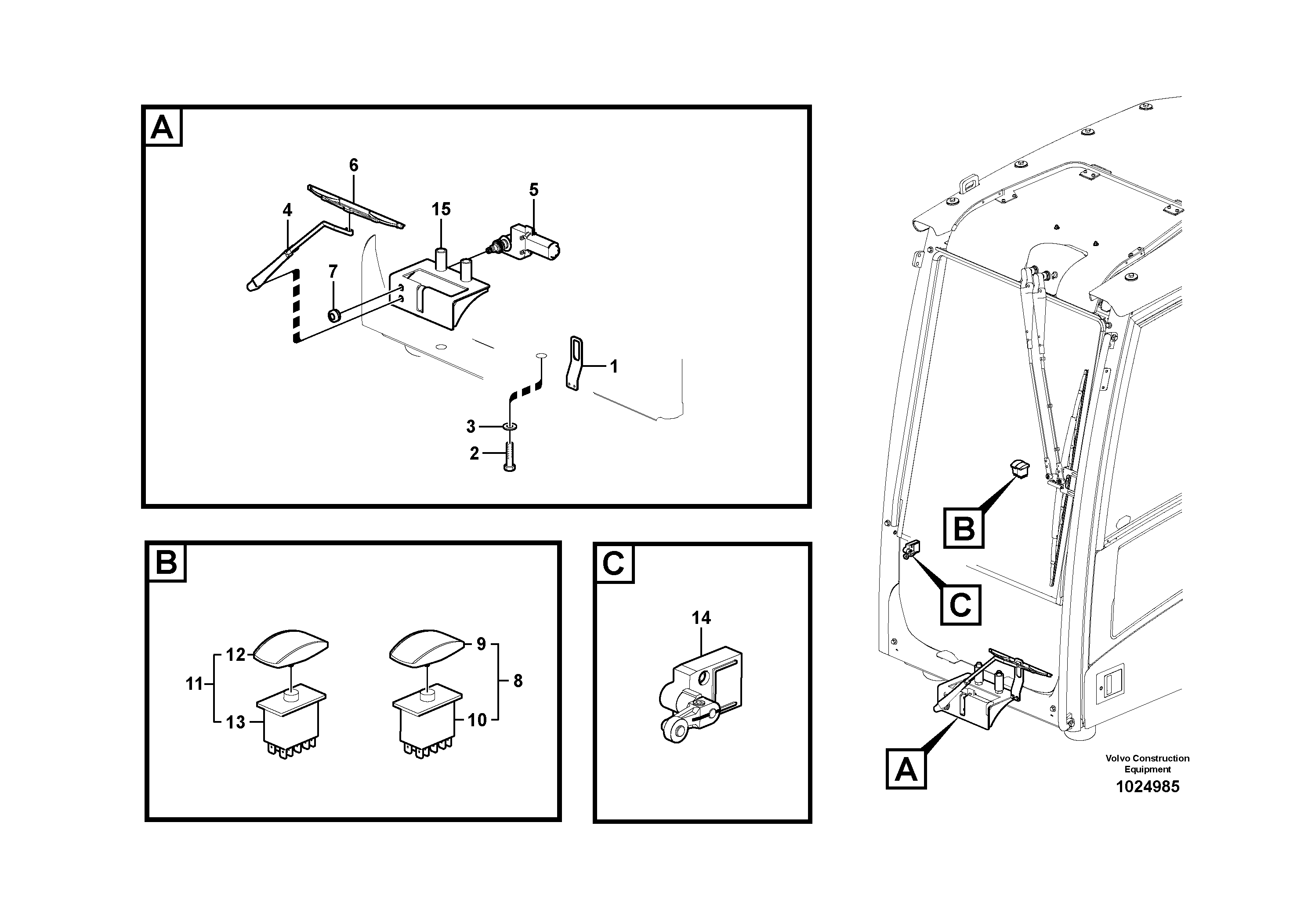 A

6
4
15
5
7
1
3
2

B

12
11
13
9
8
10

C

14

B

C

A

Volvo Construction Equipment
1024985