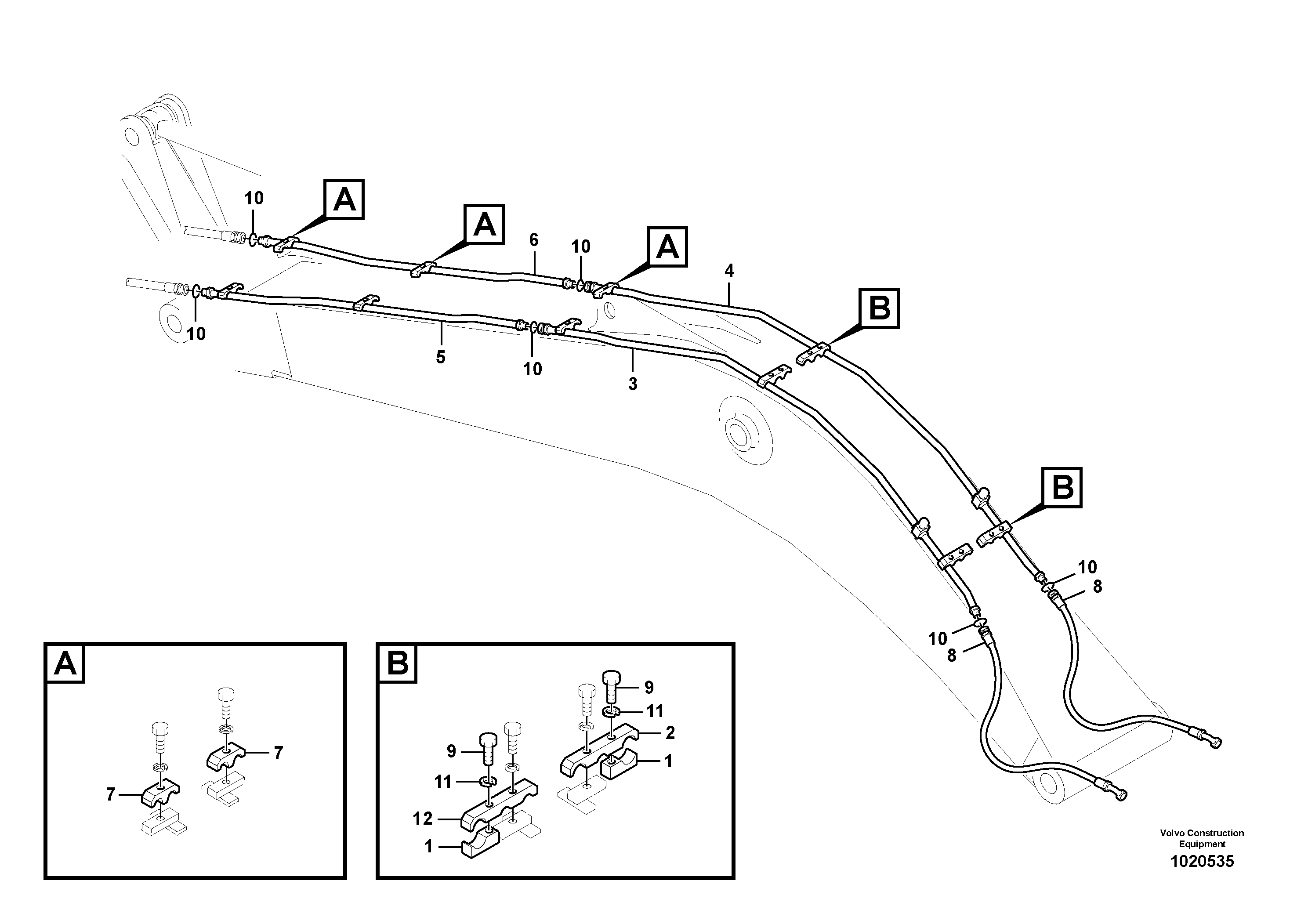 10
A
A
6
10
A
4
B
10
5
10
3
B
10
8
10
8

A
7
7

B
9
11
2
1
9
11
12
1

Volvo Construction Equipment
1020535