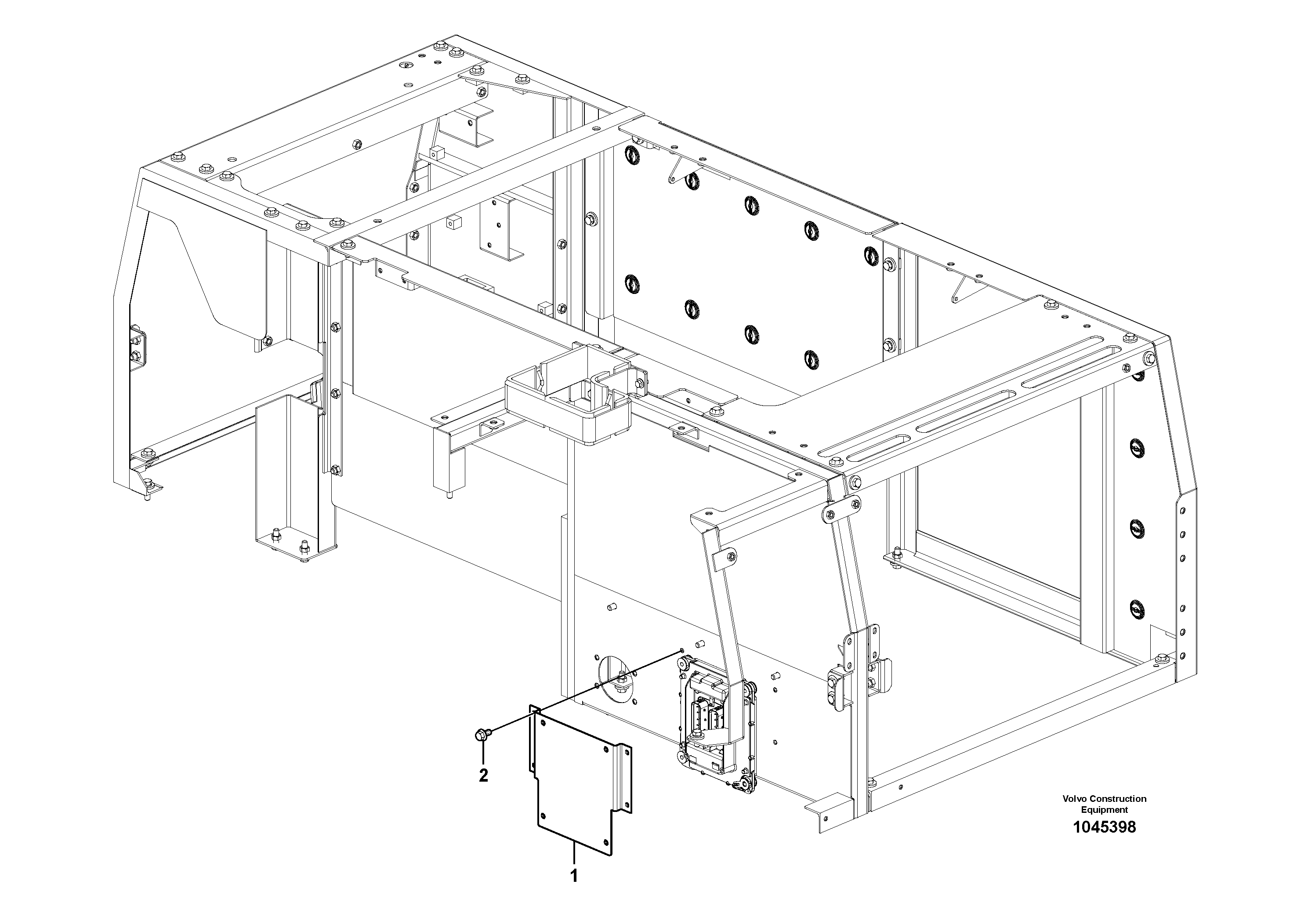 2

1

Volvo Construction Equipment
1045398