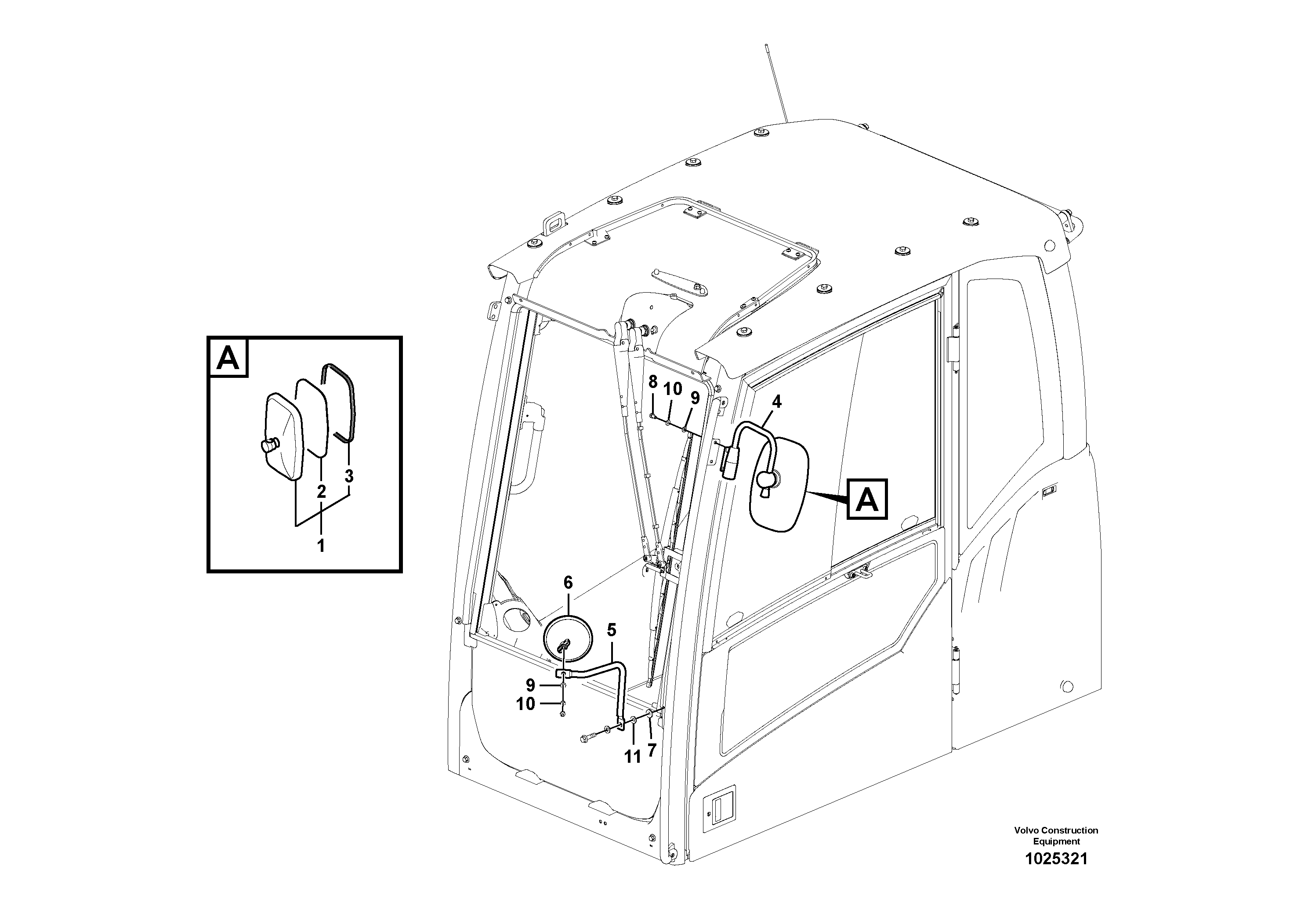 A

2

3

1

8

10

9

4

A

6

5

9

10

11

7

Volvo Construction Equipment

1025321