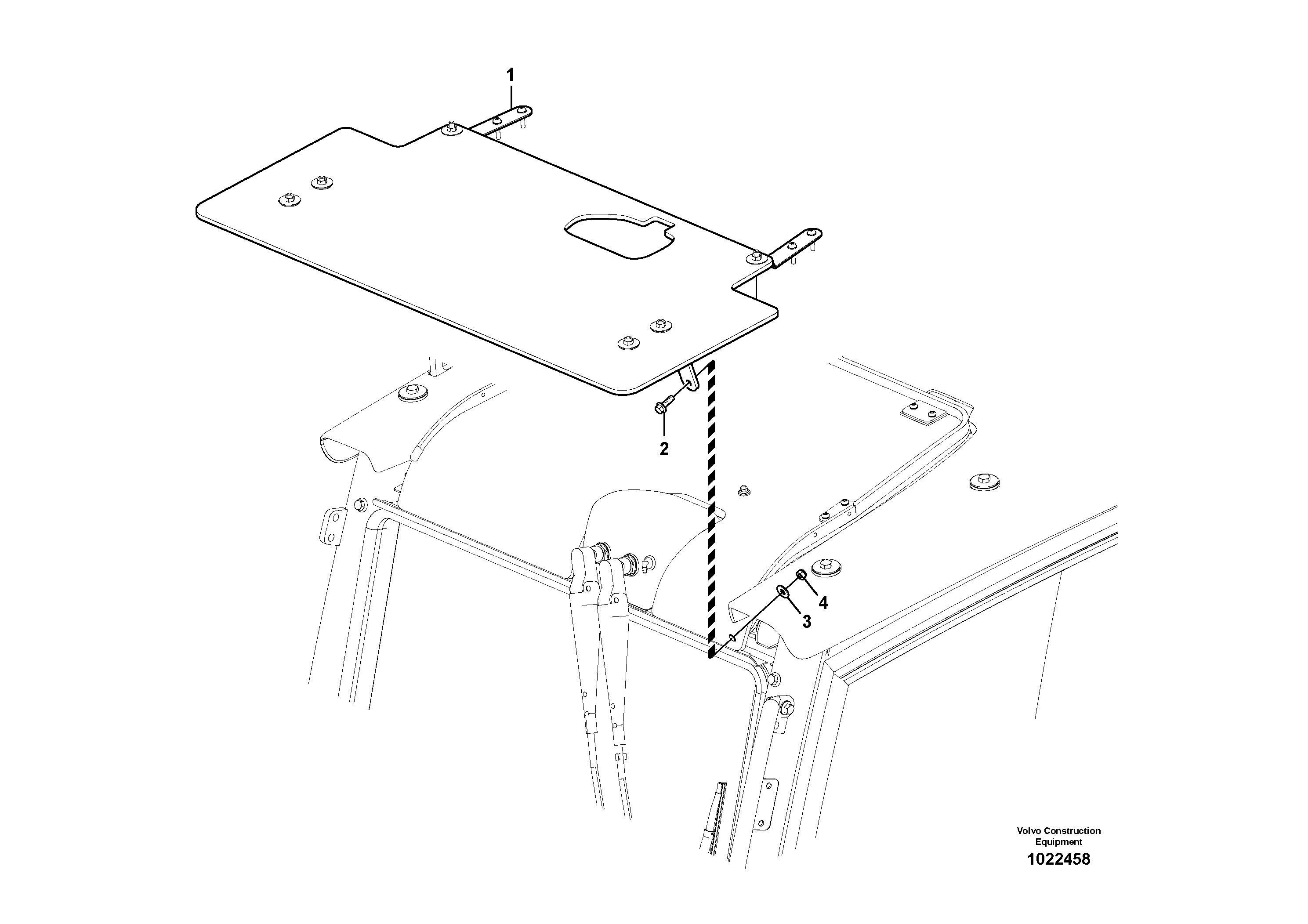 1

2

4

3

Volvo Construction Equipment
1022458