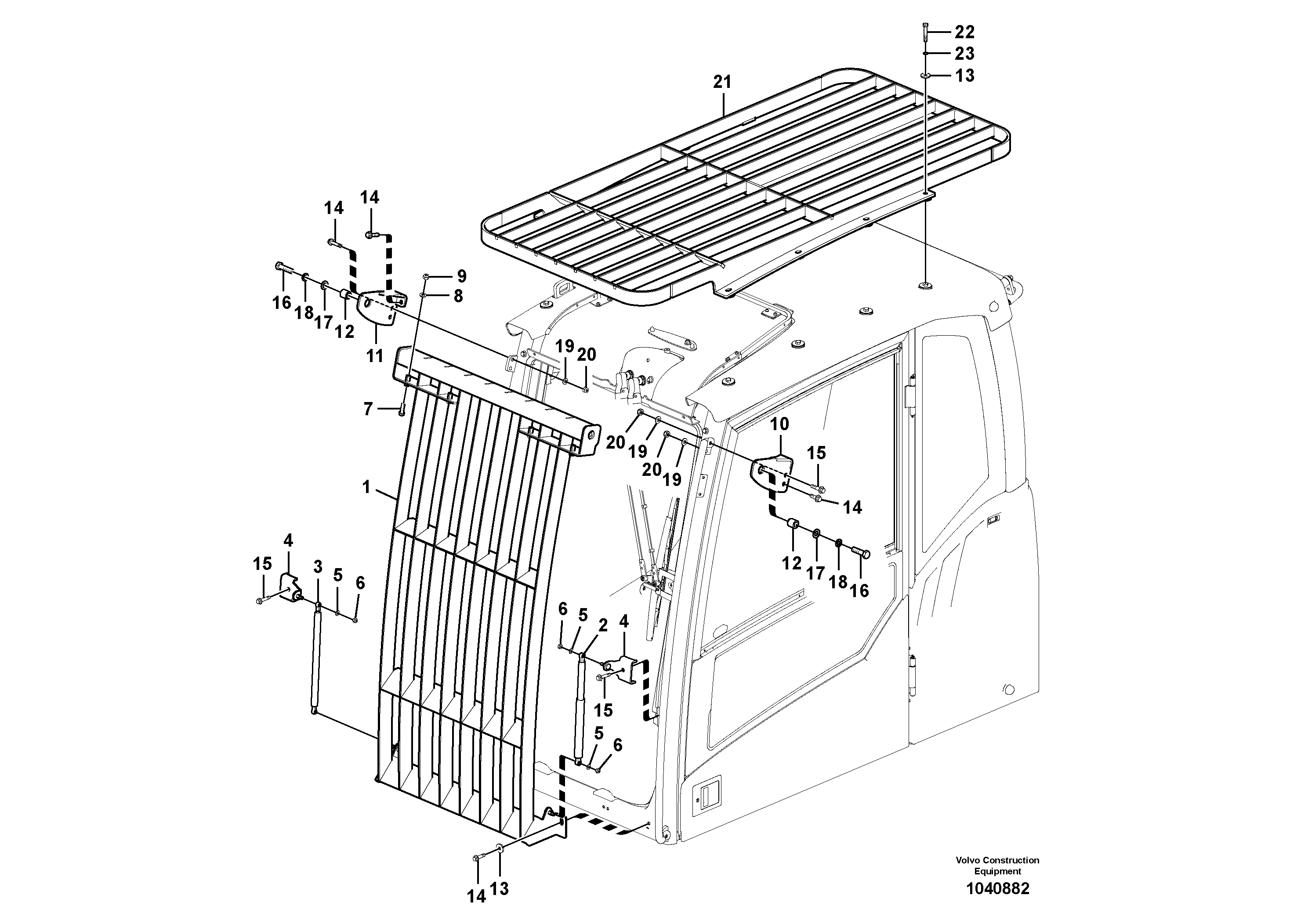 22
23
13
21
14
14
9
8
16
18
17
12
11
19
20
7
20
19
20
19
10
15
14
1
12
17
18
16
4
15
3
5
6
6
5
2
4
15
5
6
14
13
Volvo Construction Equipment
1040882