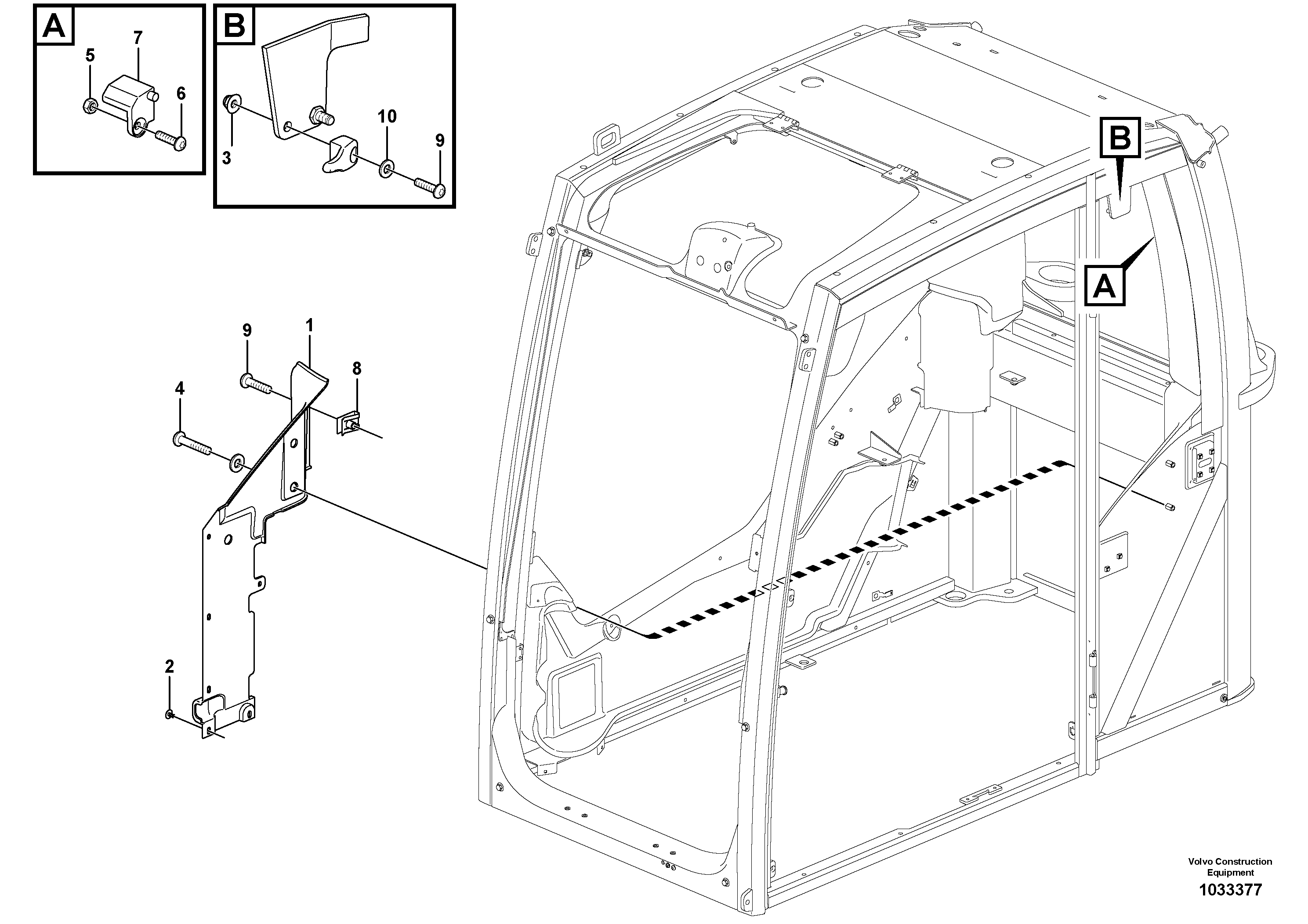 A
7
5
6

B
3
10
9

B
A

9
1
8
4
2

Volvo Construction Equipment
1033377