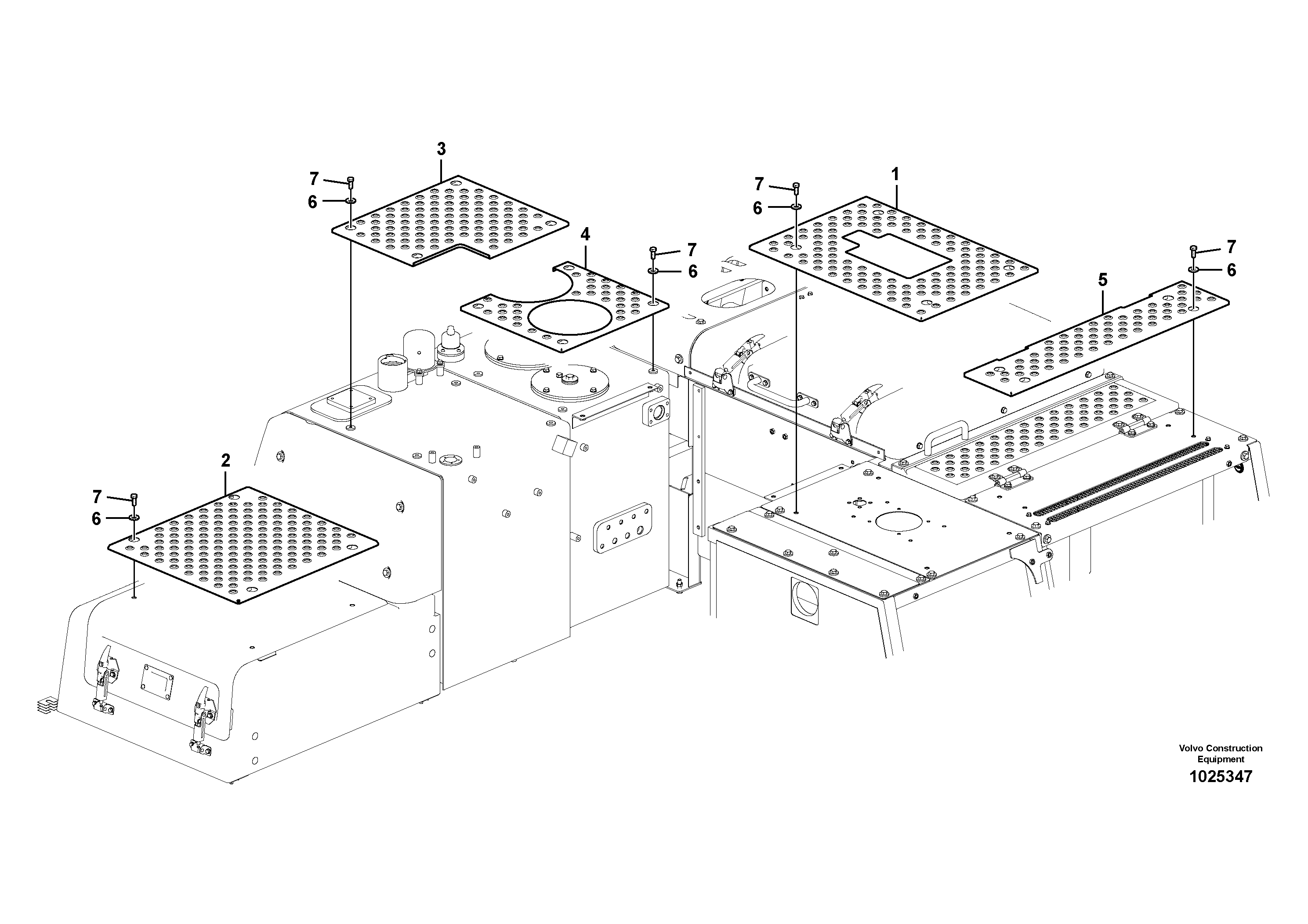 3
7
6
4
7
6
7
6
1
7
6
5
2
7
6

Volvo Construction Equipment
1025347