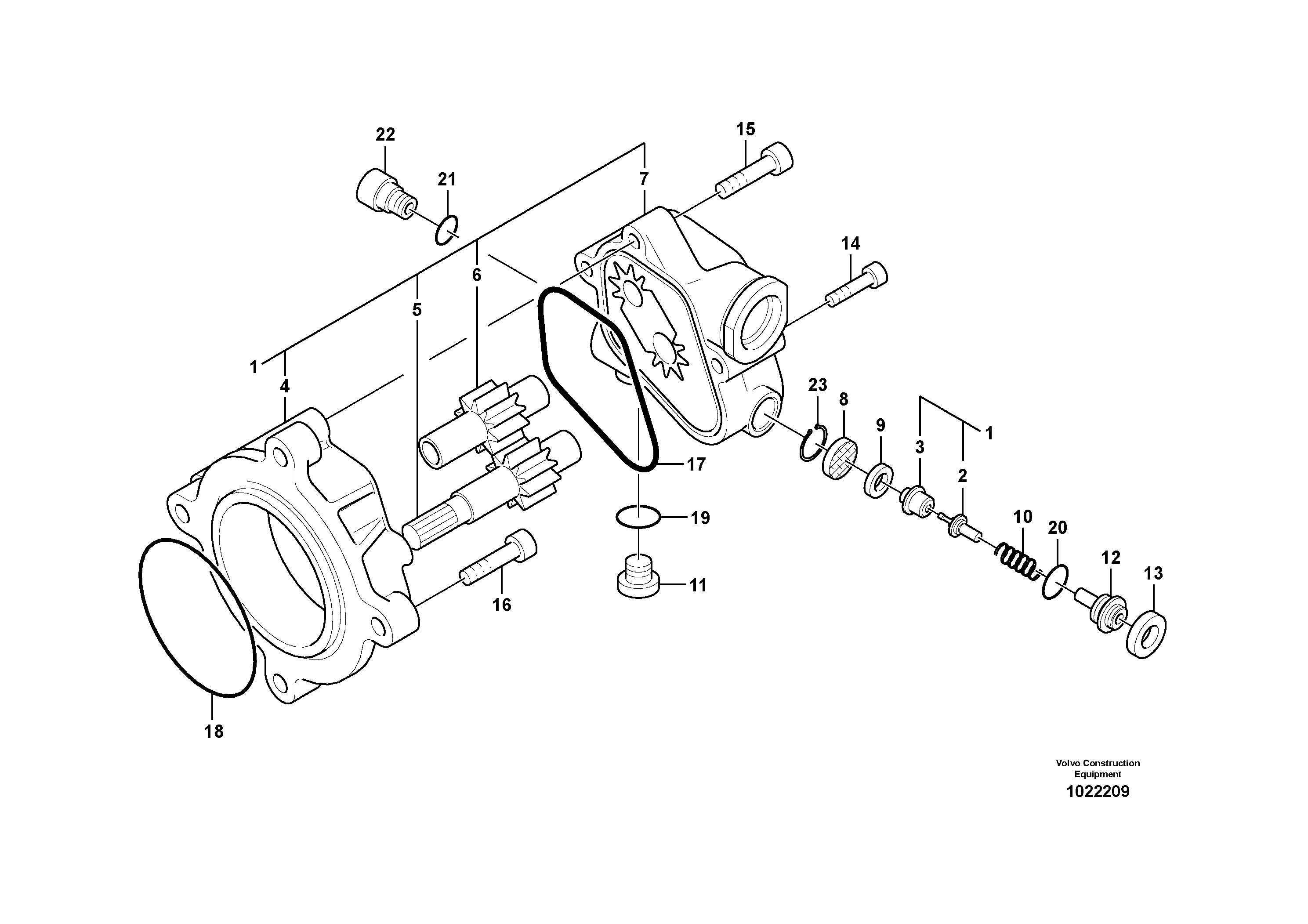 22
21
15
7
14
6
5
1
4
23
8
9
3
1
2
17
19
10
20
12
13
11
16
18

Volvo Construction Equipment
1022209