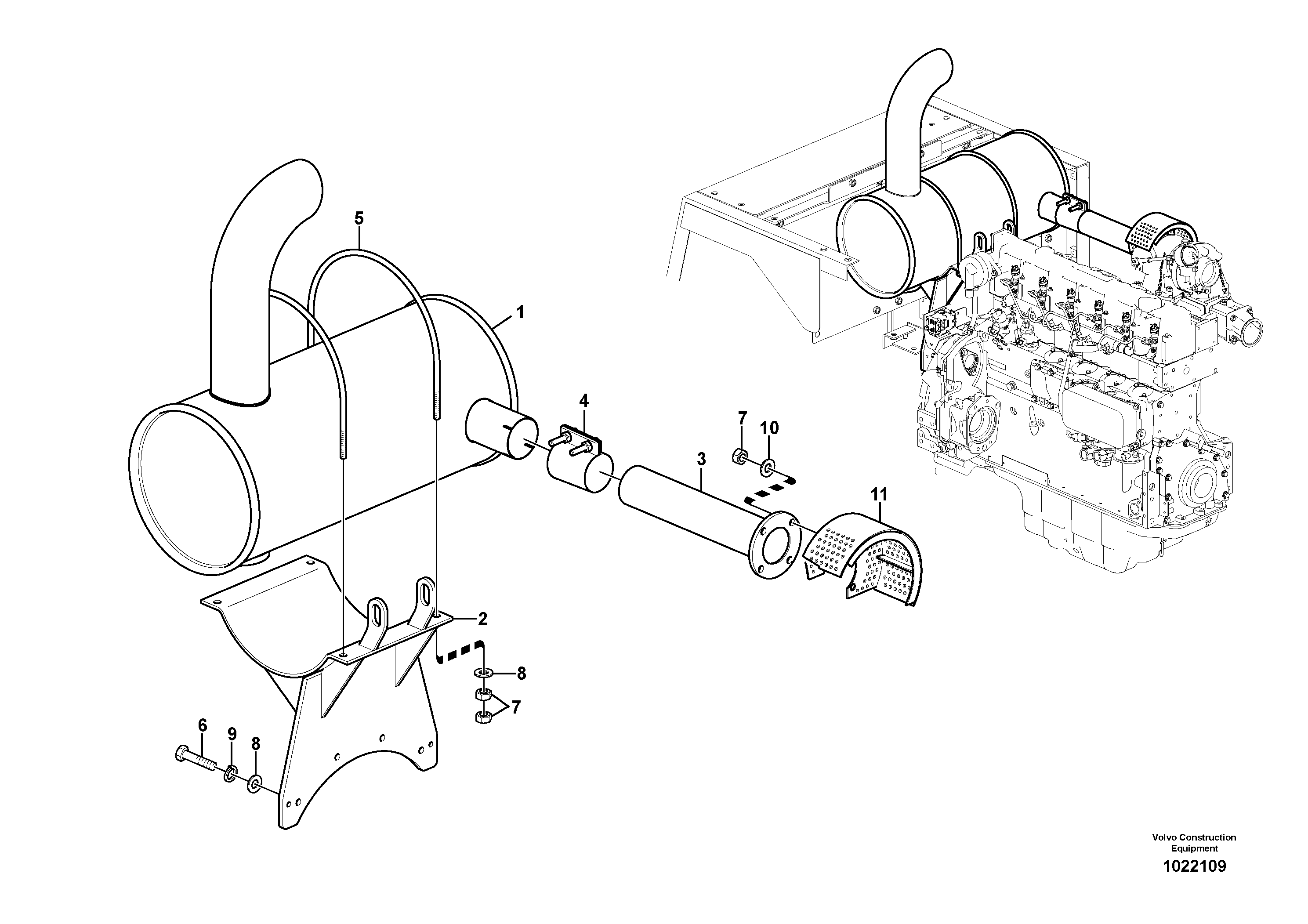 5
1
4
7
10
3
11
2
8
7
6
9
8

Volvo Construction Equipment
1022109