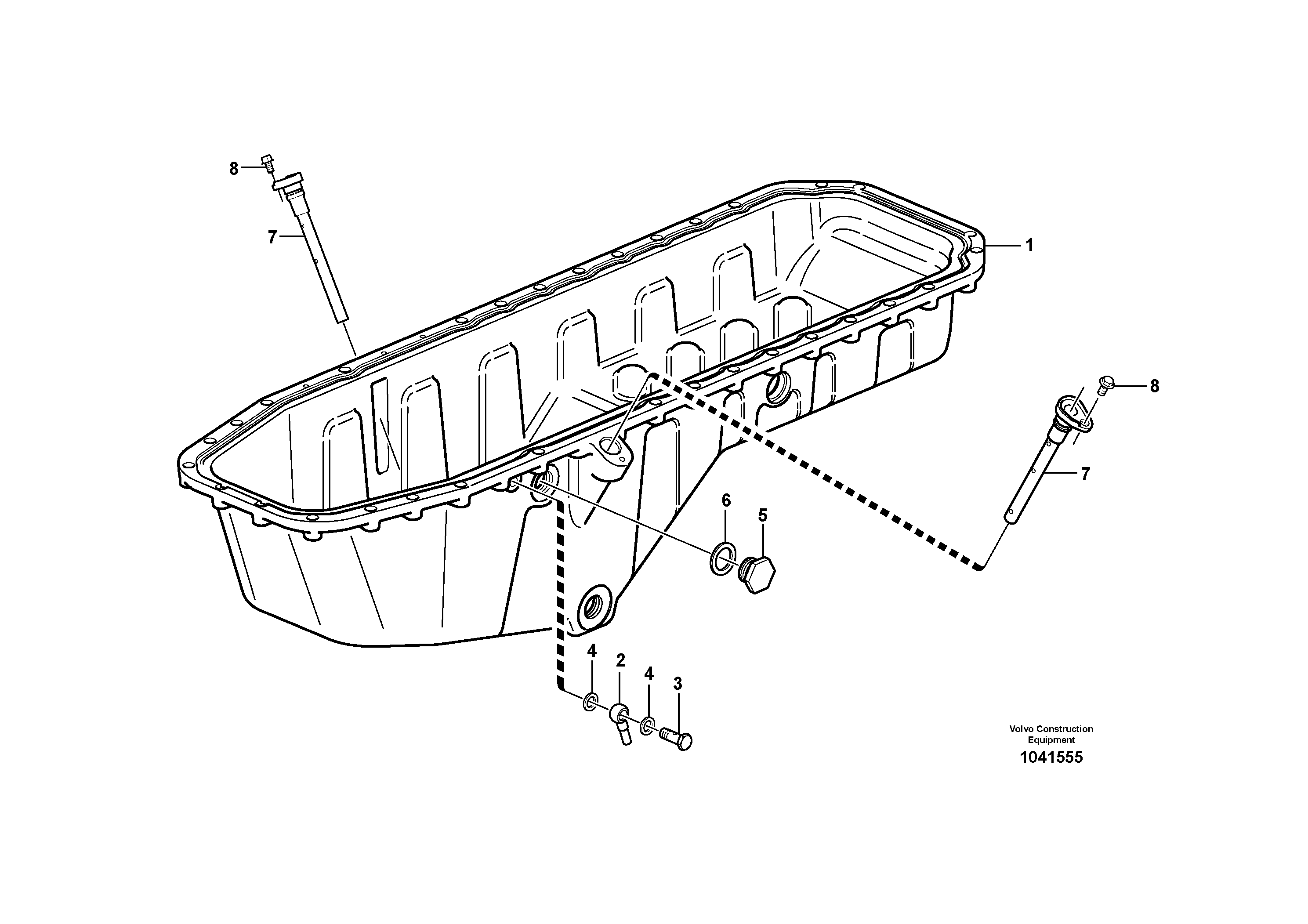 8
7
1
8
7
6
5
4
2
4
3
Volvo Construction Equipment
1041555