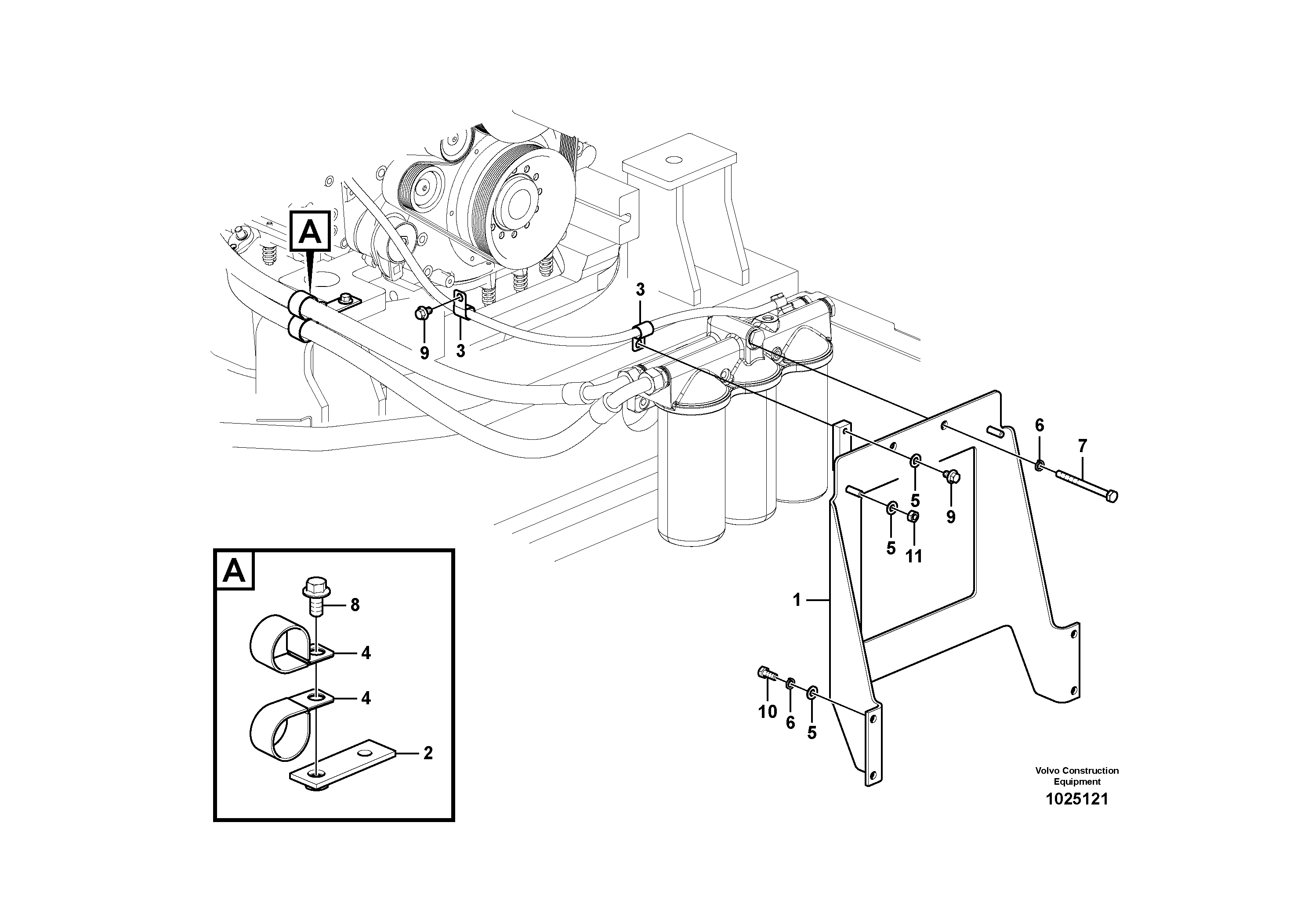 A

3

9

3

6

7

5

9

5

11

1

A

8

4

4

2

10

6

5

Volvo Construction Equipment

1025121