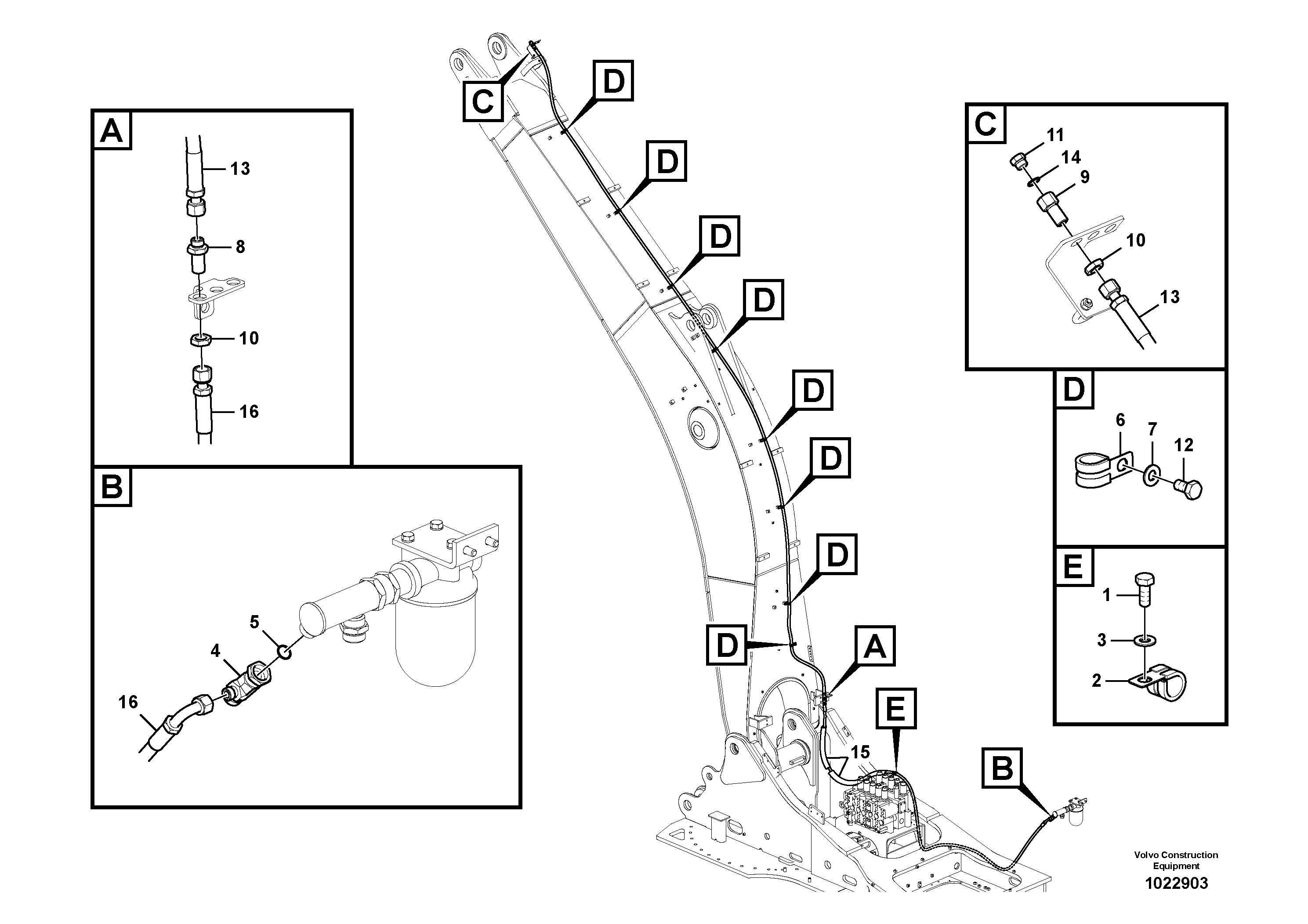 A
13
8
10
16

B
5
4
16

C
D
D
D
D
D
D
D
D
A
E
15
B

C
11
14
9
10
13

D
6
7
12

E
1
3
2

Volvo Construction Equipment
1022903