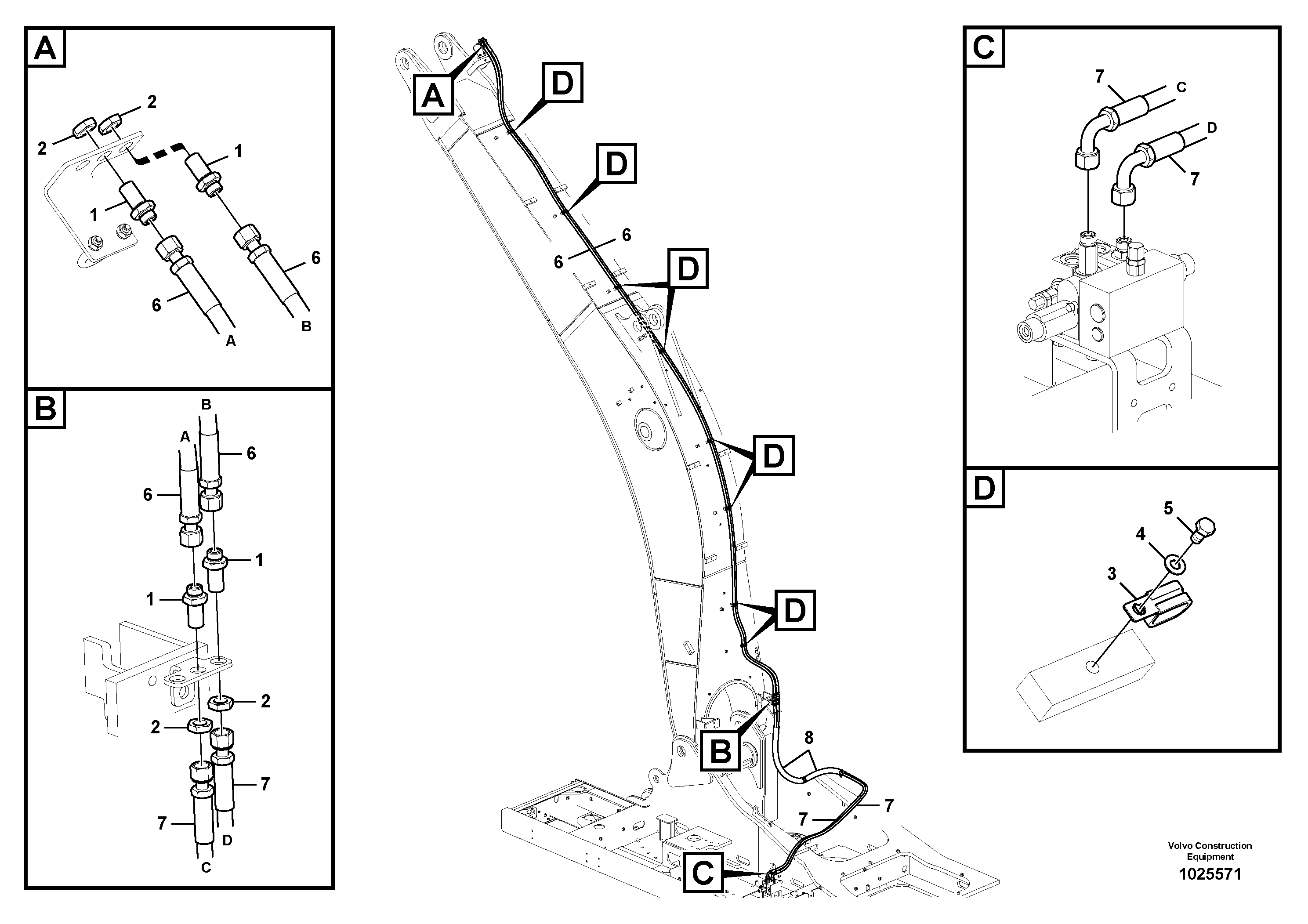 A
2
2
1
1
6
6
A
B

B
B
A
6
6
1
1
2
2
7
7
D
C

A
D
D
6
6
D
D
D
B
8
7
7
C

C
7
C
D
7

D
5
4
3

Volvo Construction Equipment
1025571