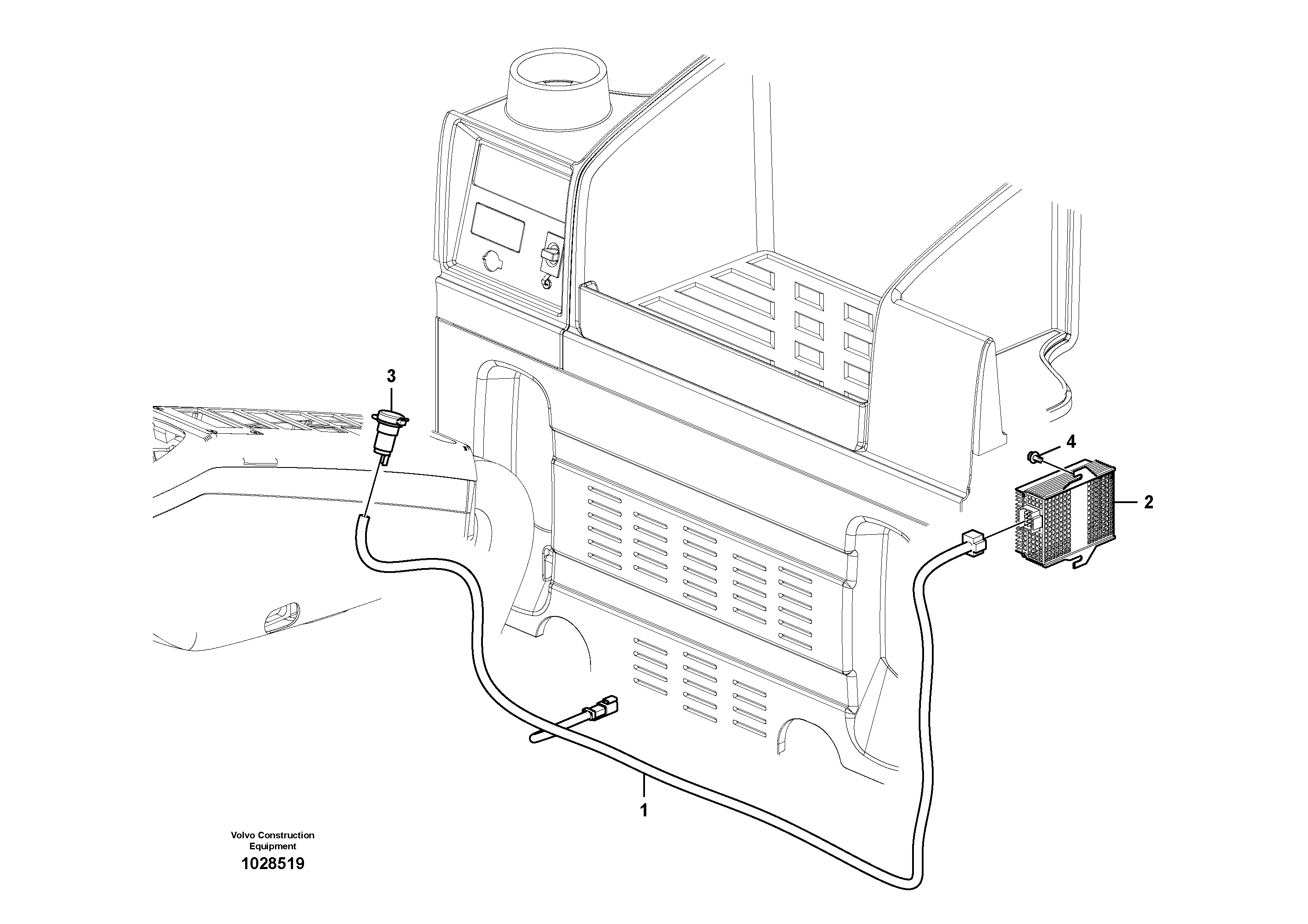 3

4

2

1

Volvo Construction Equipment
1028519