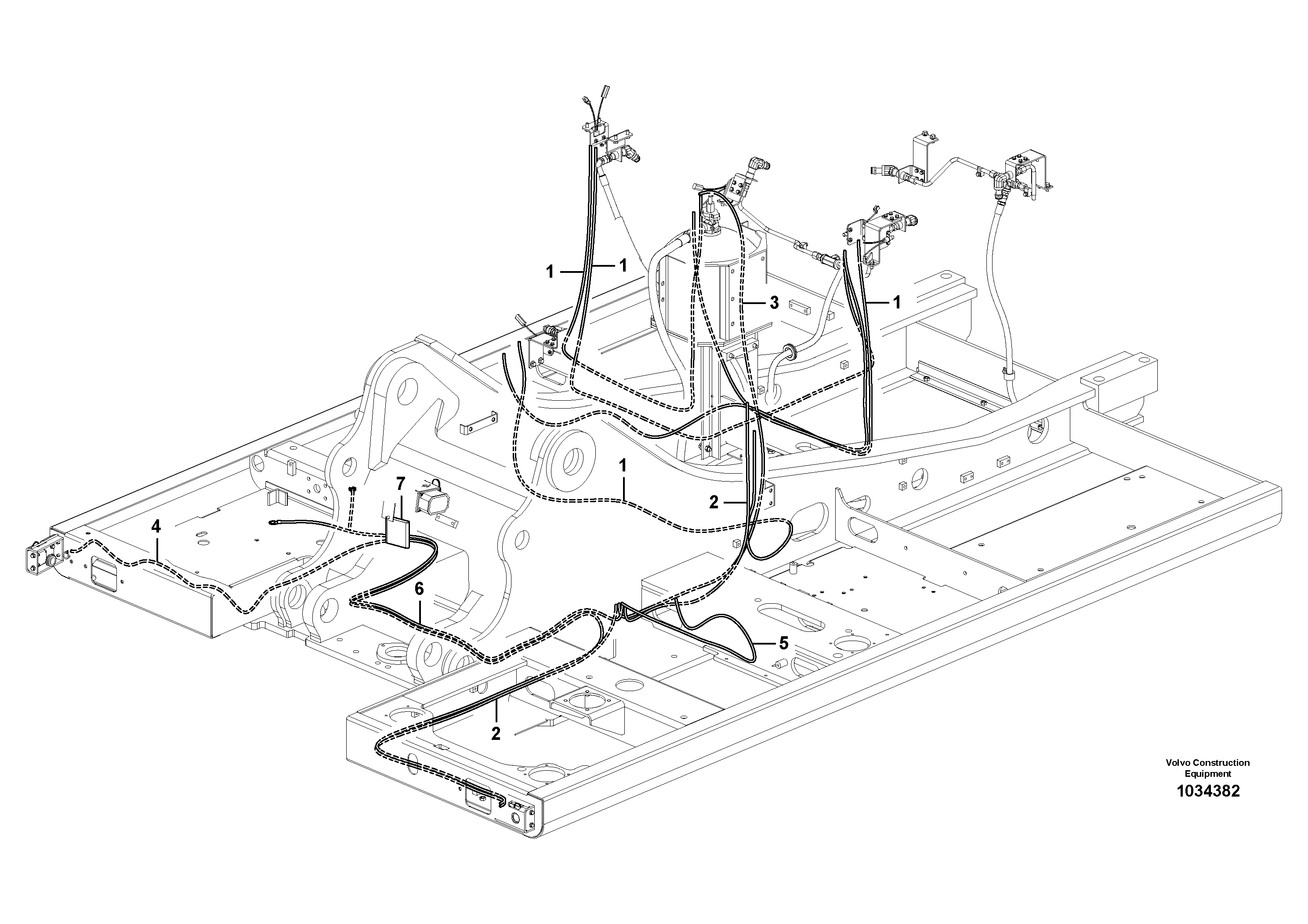 1
1
3
1
1
7
2
4
6
5
2
Volvo Construction Equipment
1034382