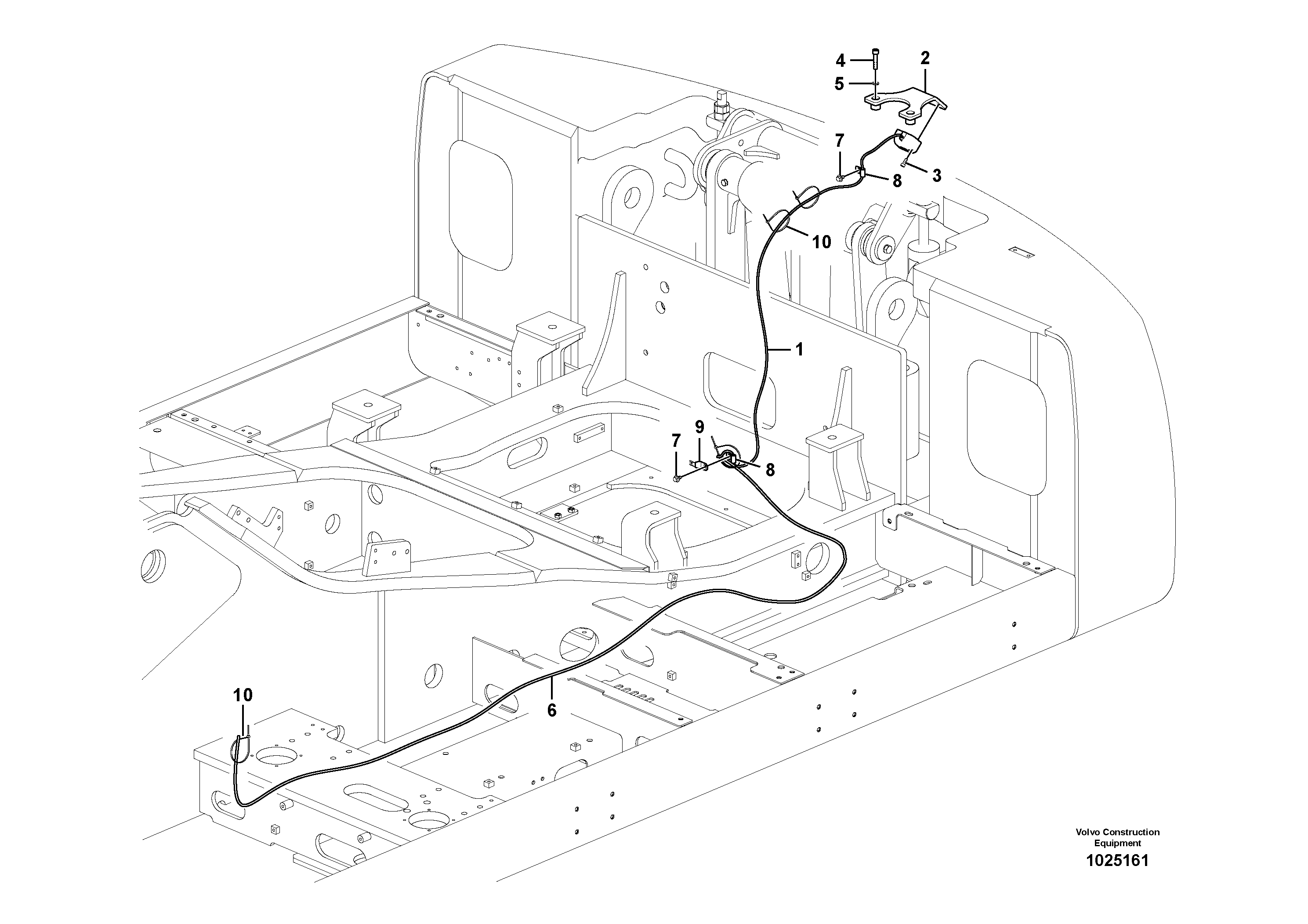 4
2
5
7
3
8
10
1
9
7
8
10
6
Volvo Construction Equipment
1025161