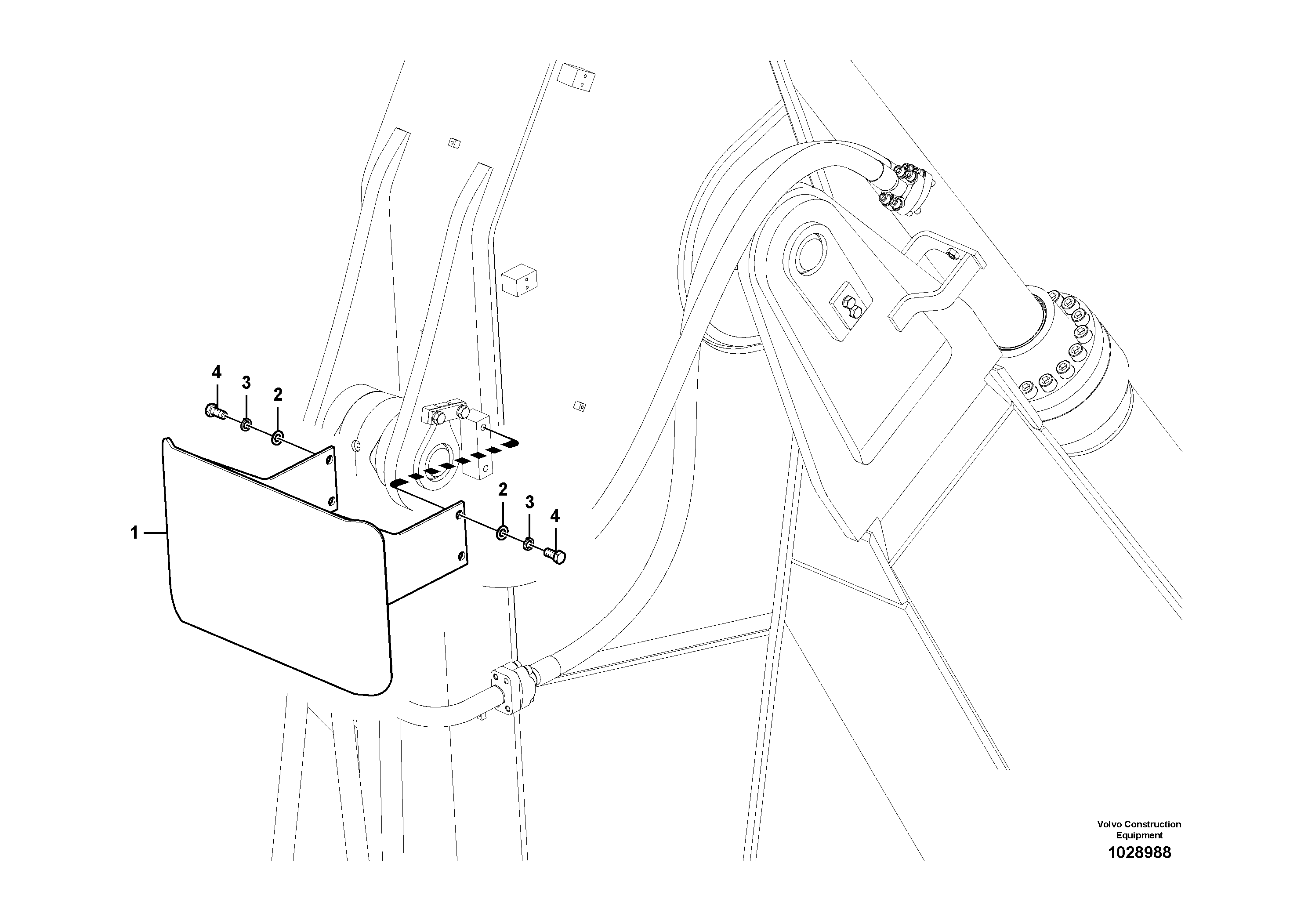 4
3
2
2
3
4
1

Volvo Construction Equipment
1028988