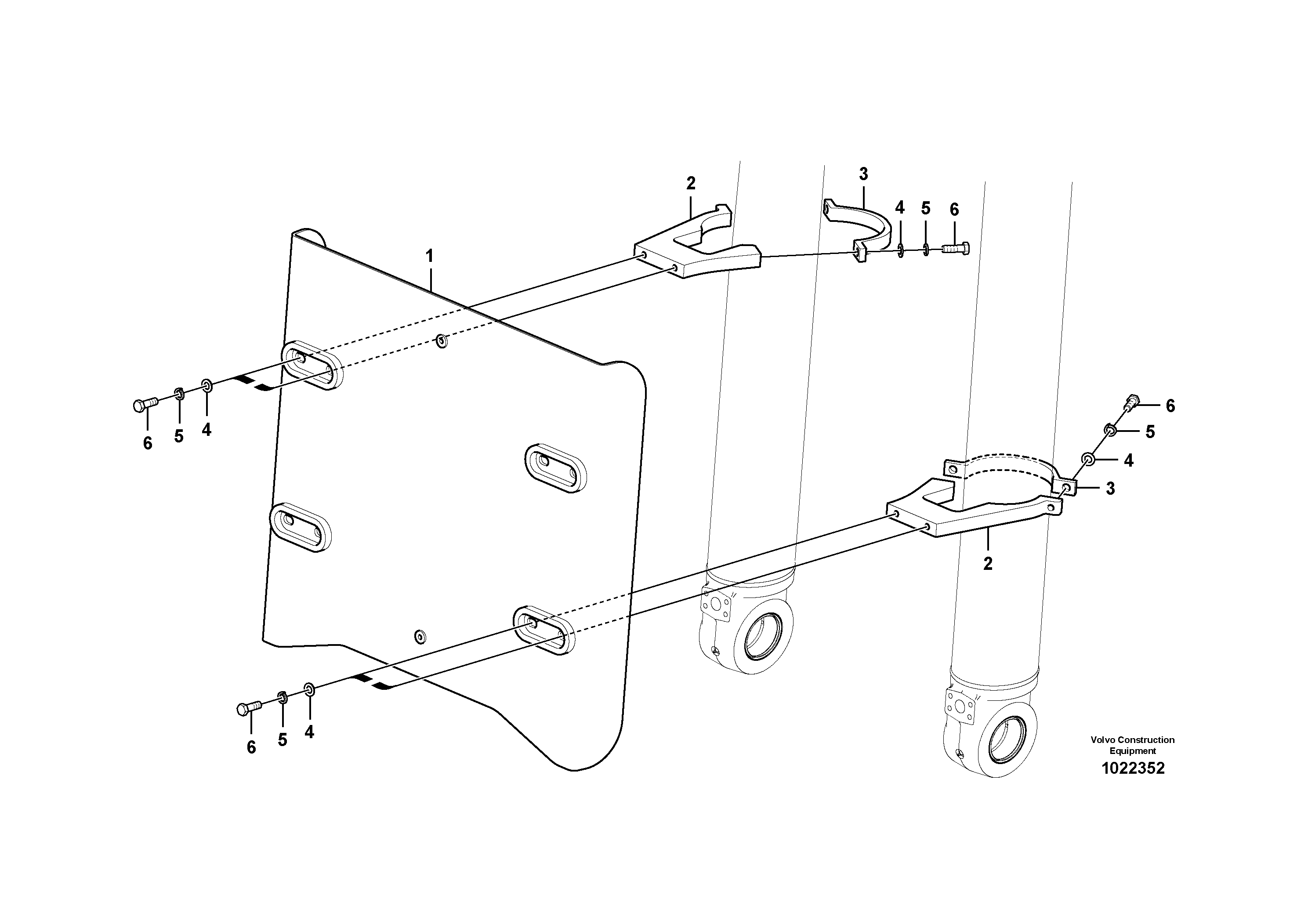 2
3
4
5
6
1
6
5
4
6
5
4
3
2
6
5
4
Volvo Construction Equipment
1022352