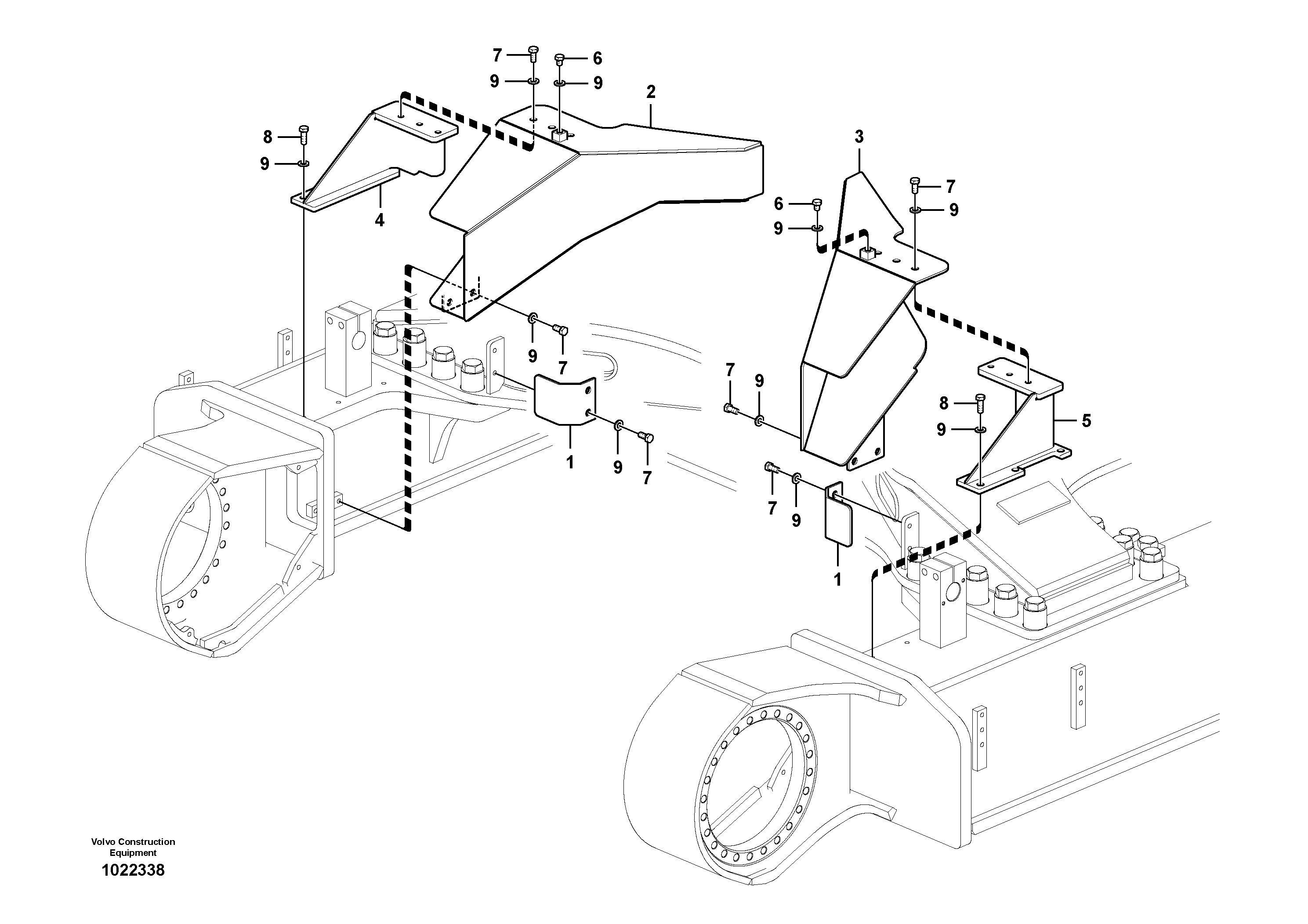 7
6
9
9
2
8
9
4
3
7
6
9
9
9
7
7
9
1
9
7
8
9
5
7
9
1
Volvo Construction Equipment
1022338