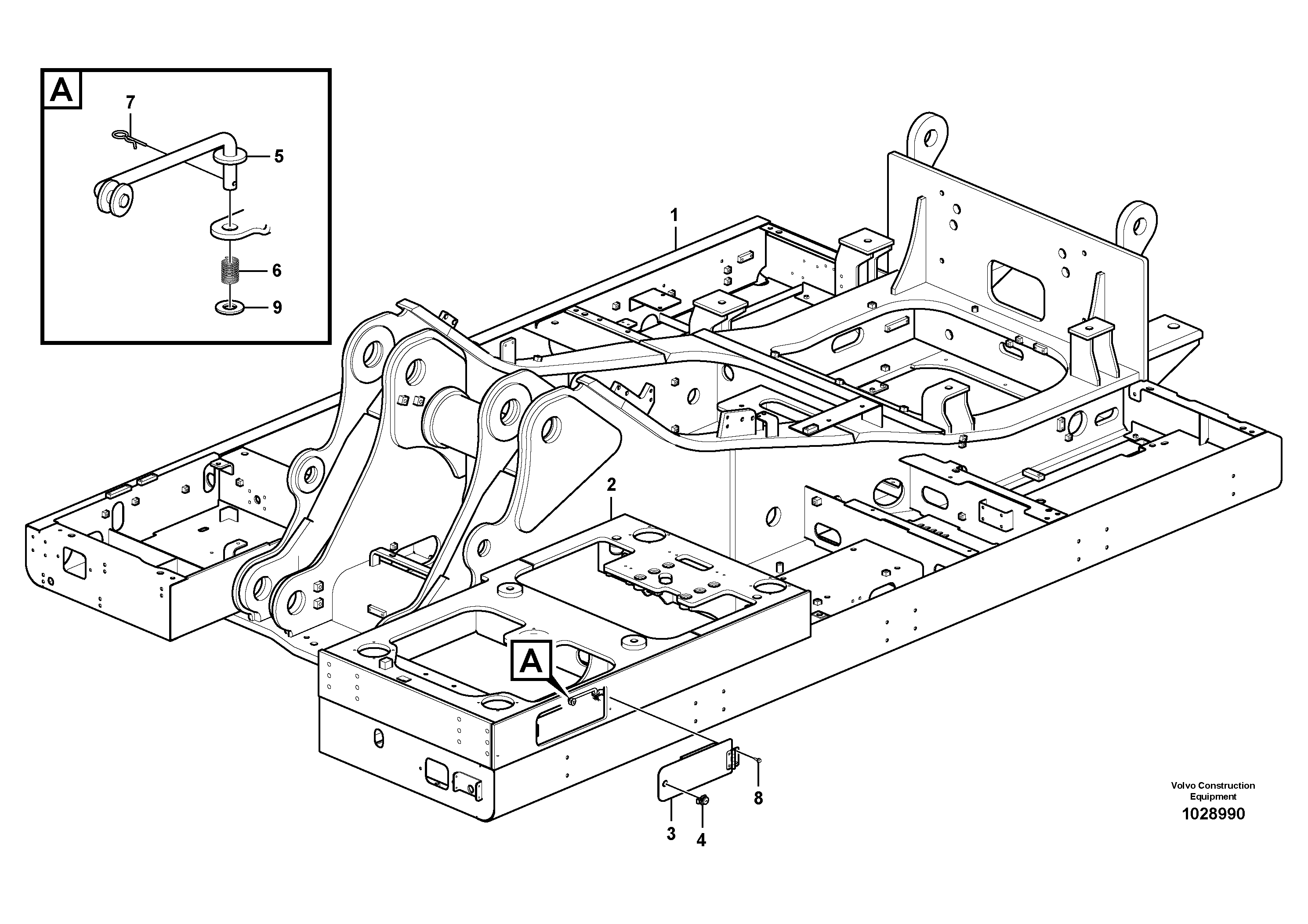 A

7

5

6

9

1

2

A

8

3

4

Volvo Construction Equipment

1028990