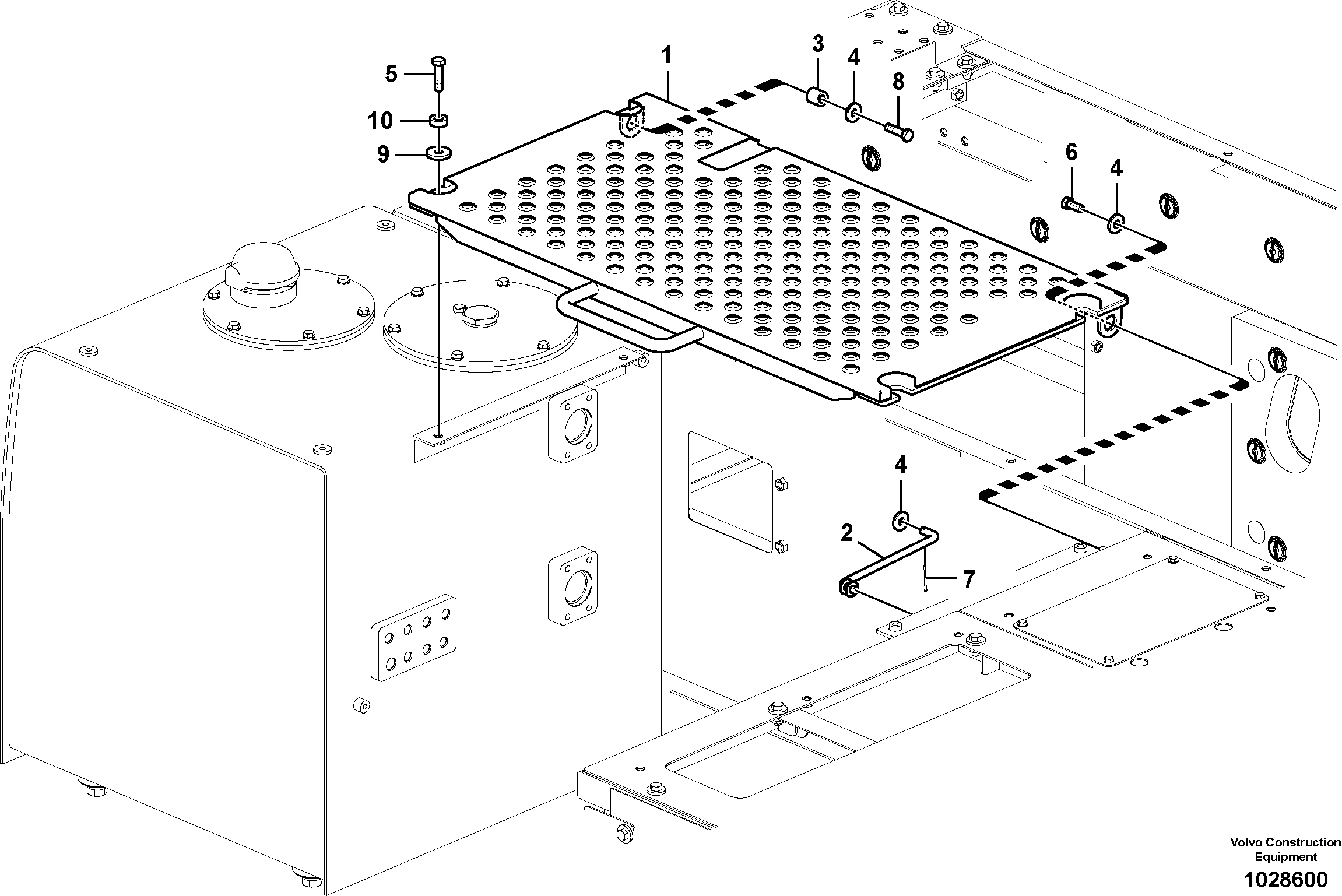 5
10
9
1
3
4
8
6
4
4
2
7

Volvo Construction Equipment
1028600