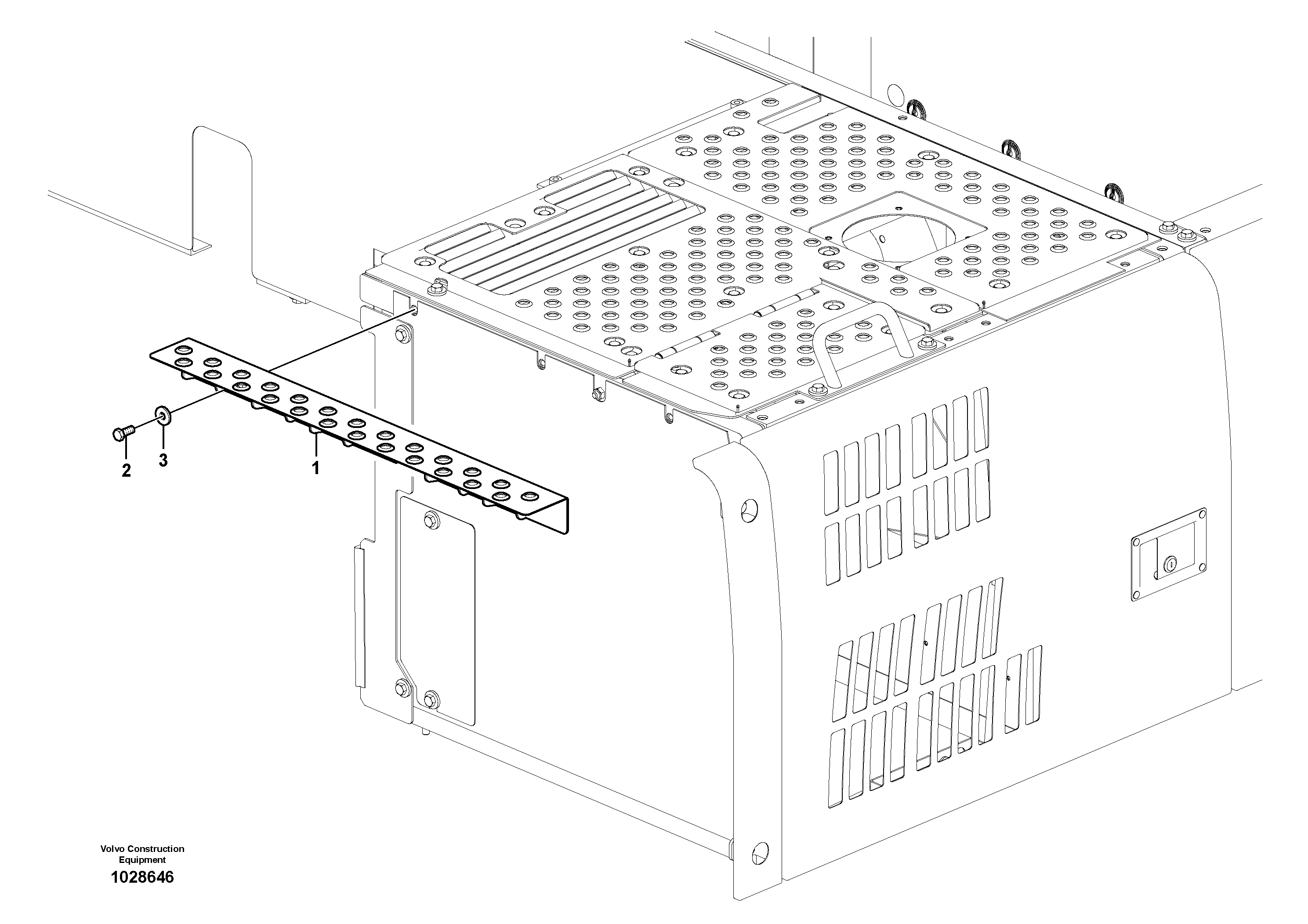 2
3
1

Volvo Construction Equipment
1028646