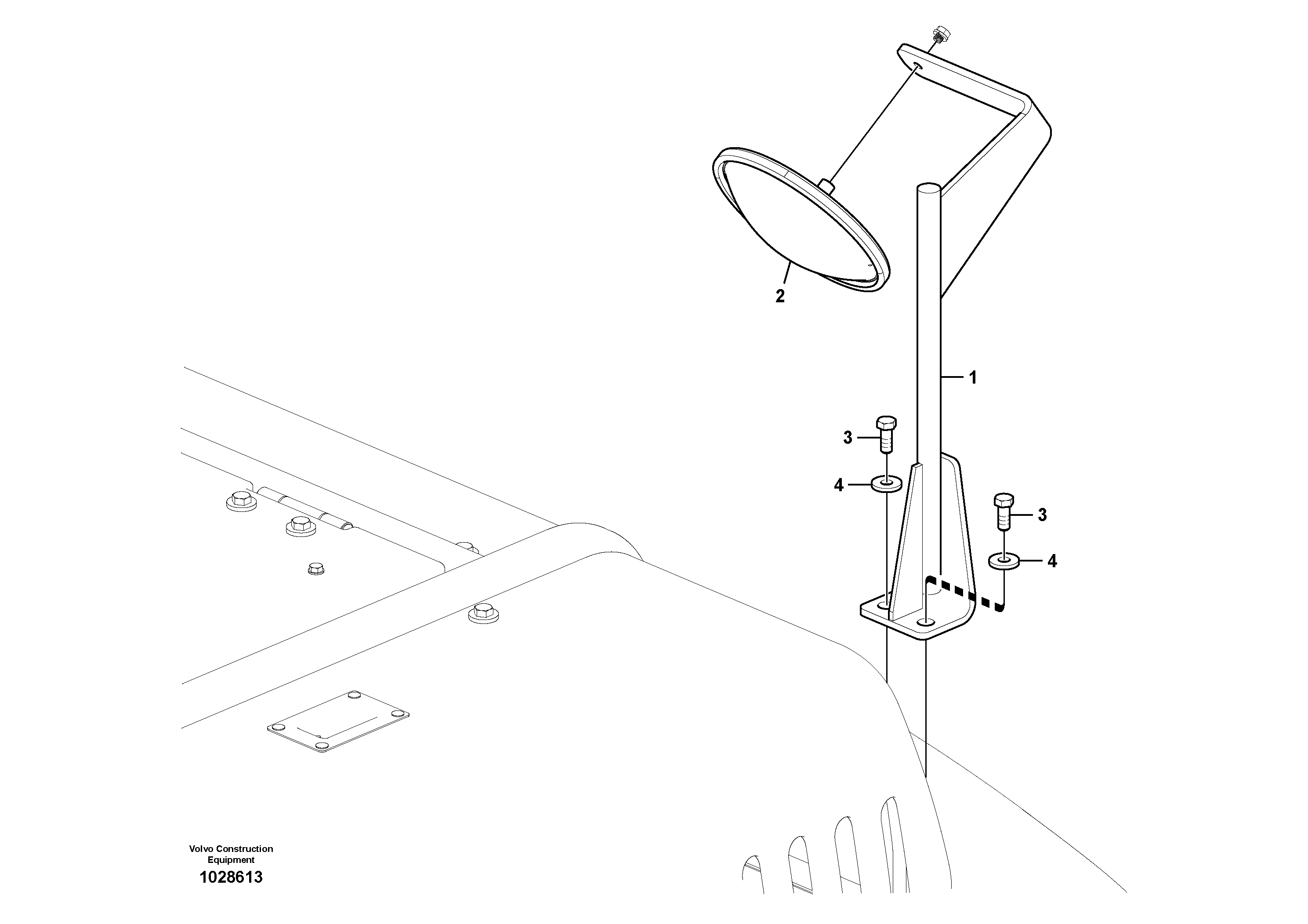 2

1

3

4

3

4

Volvo Construction Equipment

1028613