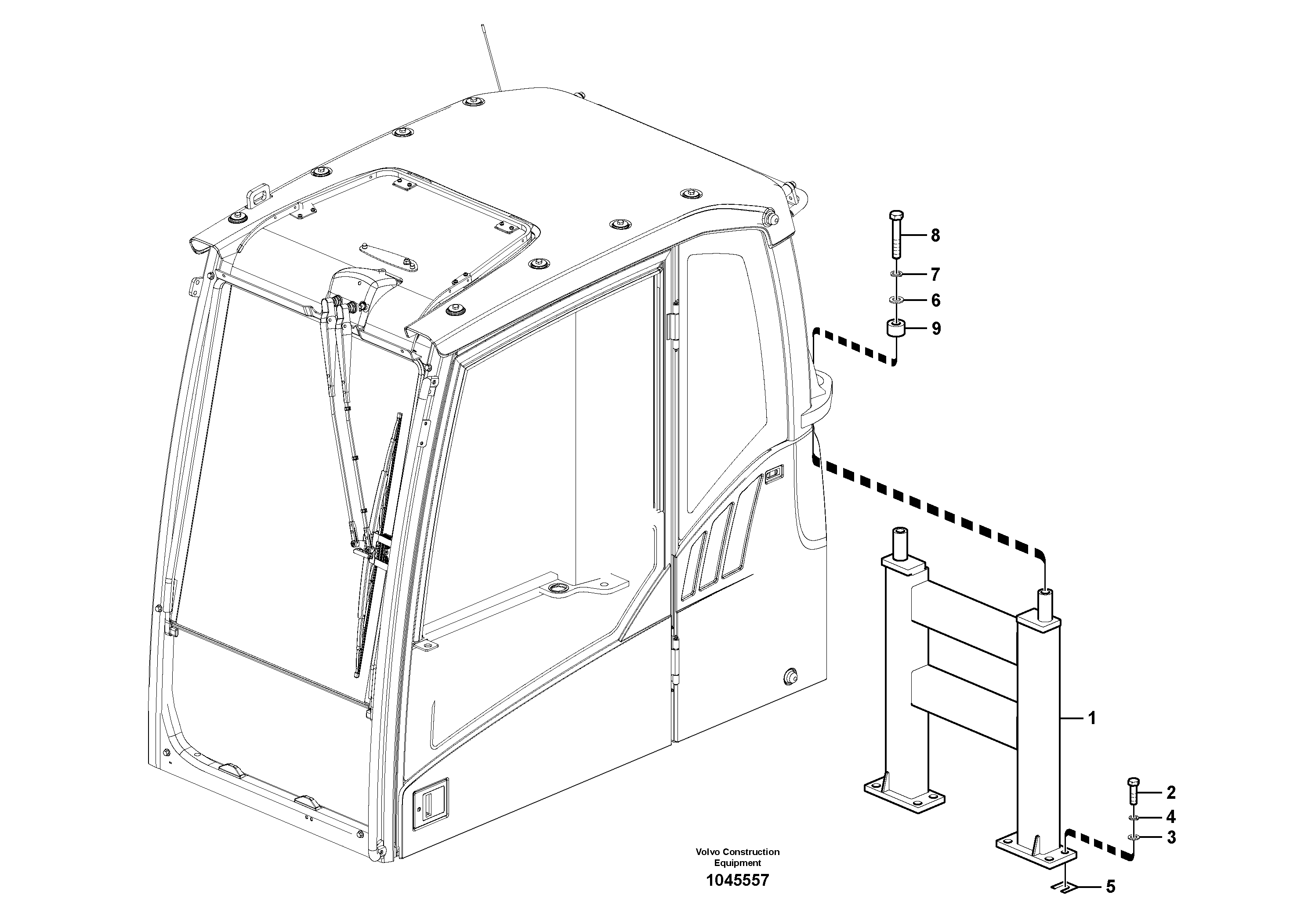 8
7
6
9
1
2
4
3
5

Volvo Construction Equipment
1045557