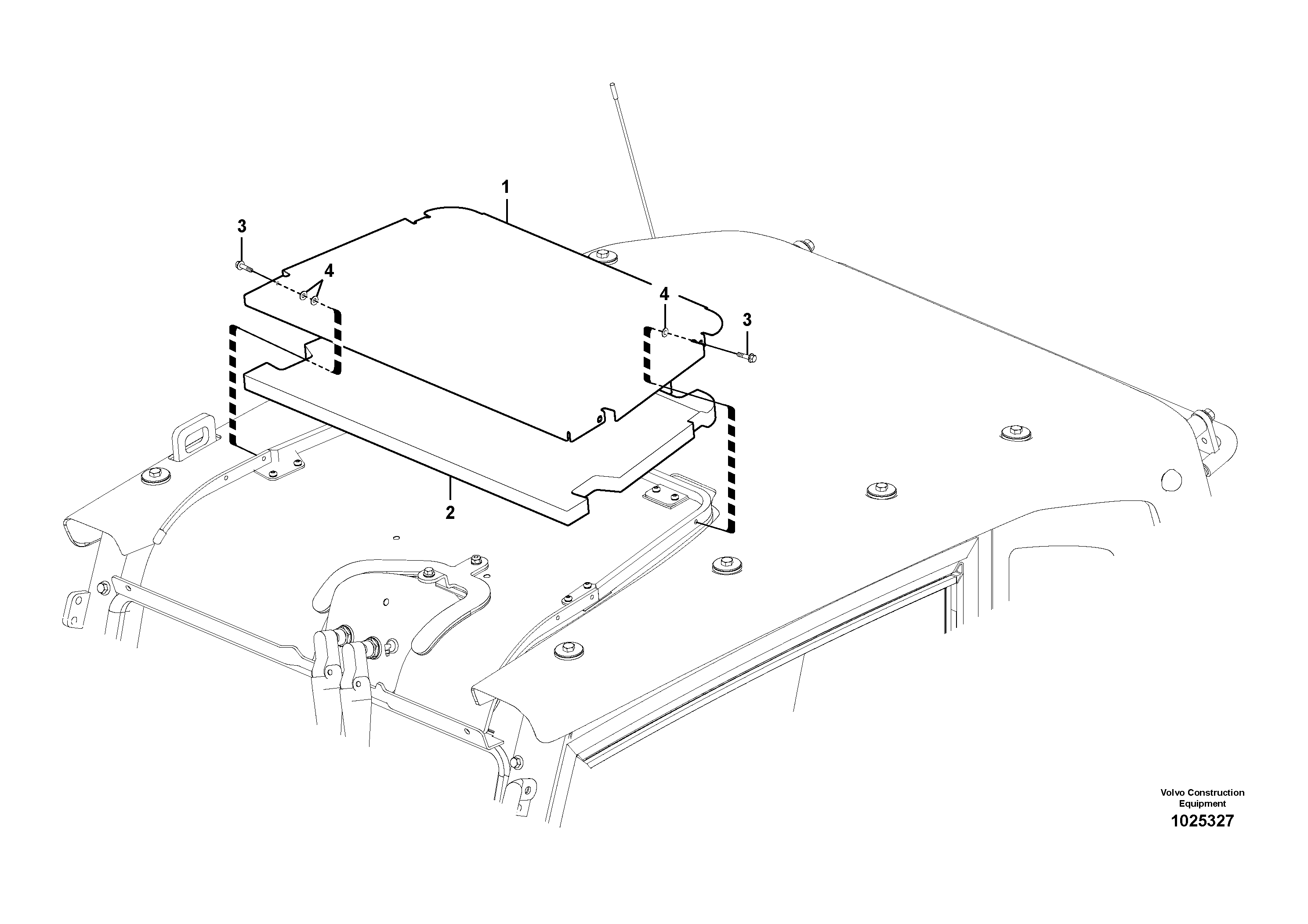 1

3

4

4

3

2

Volvo Construction Equipment

1025327