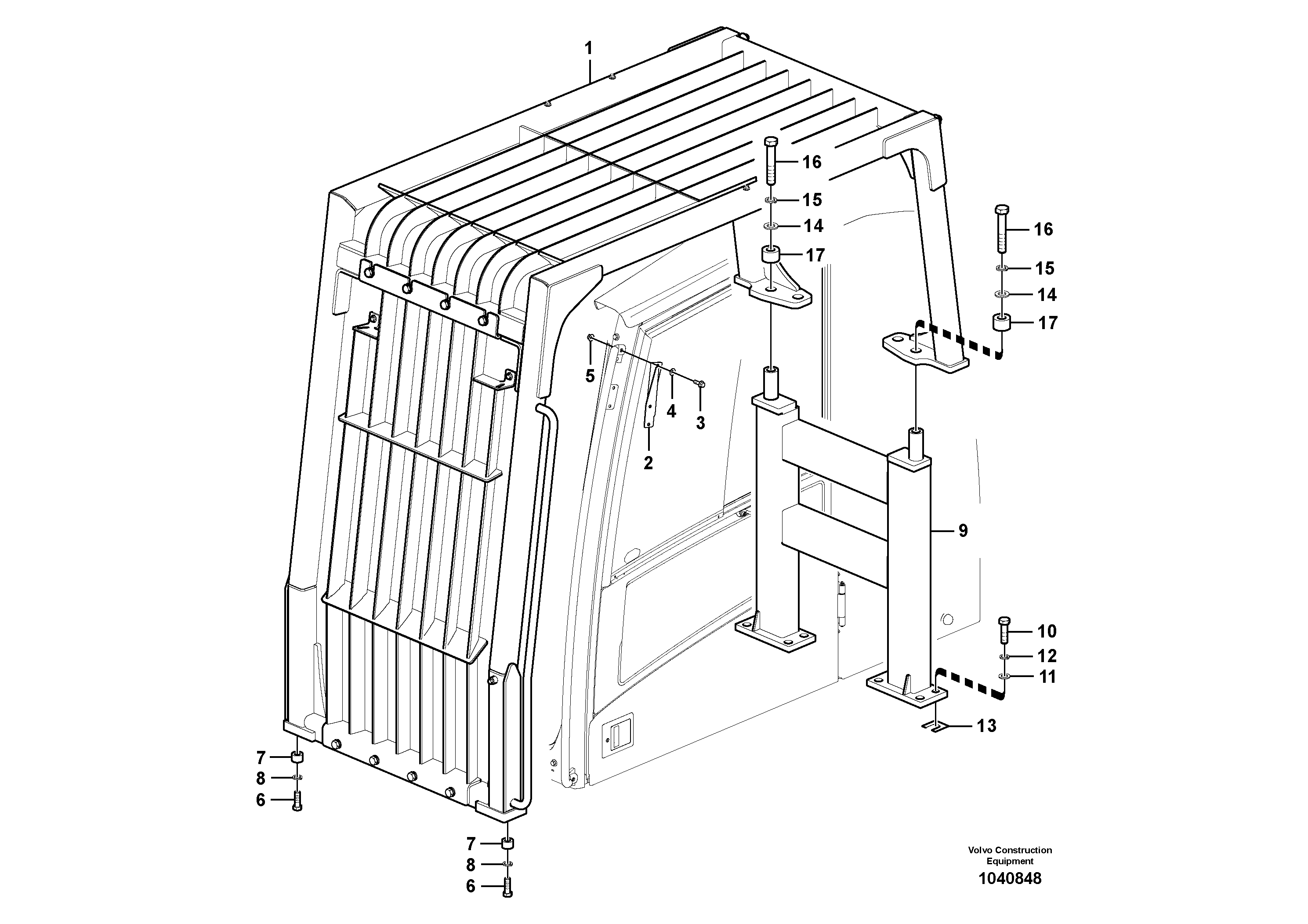 1
16
15
14
17
16
15
14
17
5
4
3
2
9
10
12
11
13
7
8
6
7
8
6
Volvo Construction Equipment
1040848