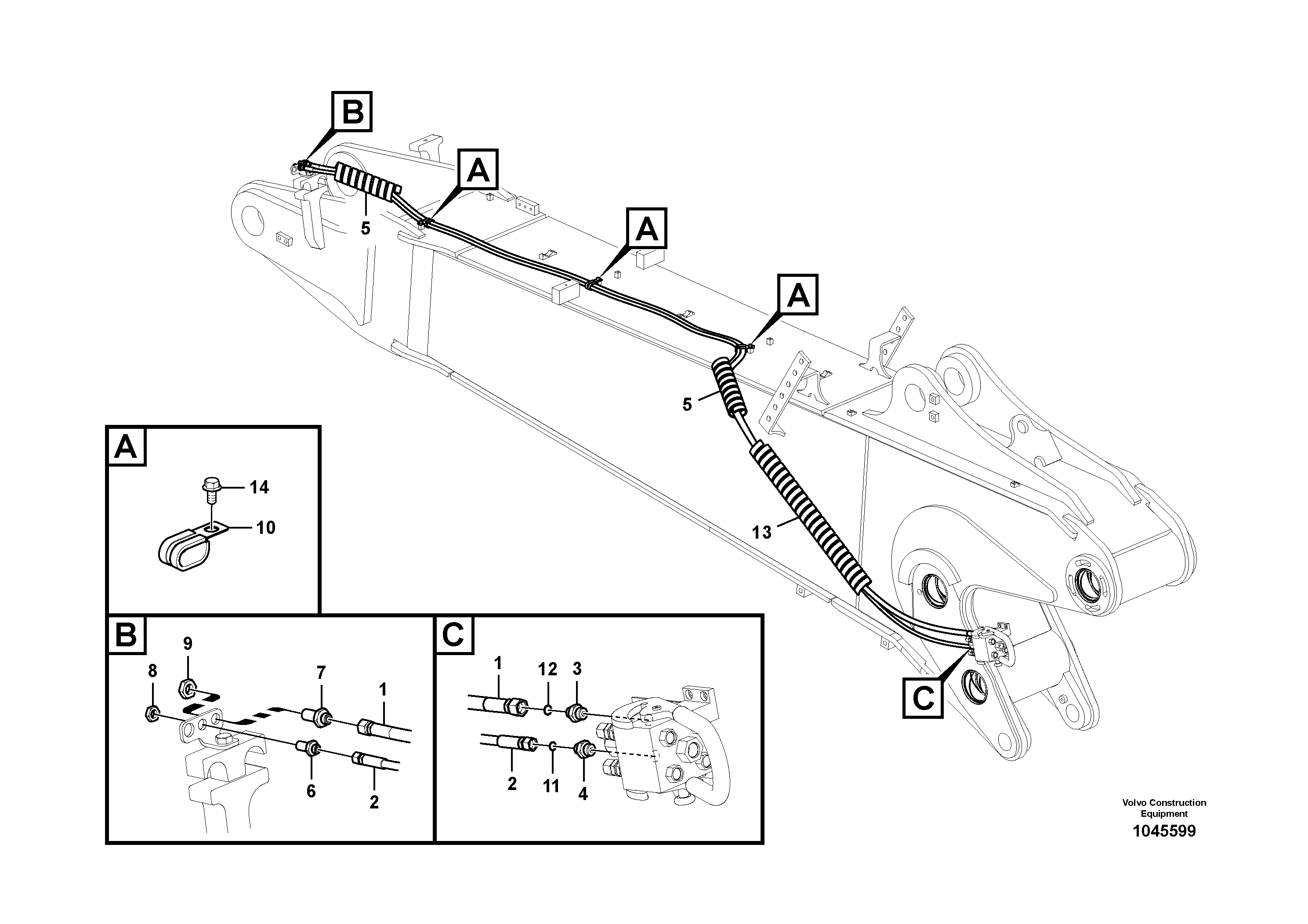 B
A
5
A
A
5
13
C
A
14
10
B
9
8
7
1
6
2
C
1
12
3
2
11
4
Volvo Construction Equipment
1045599