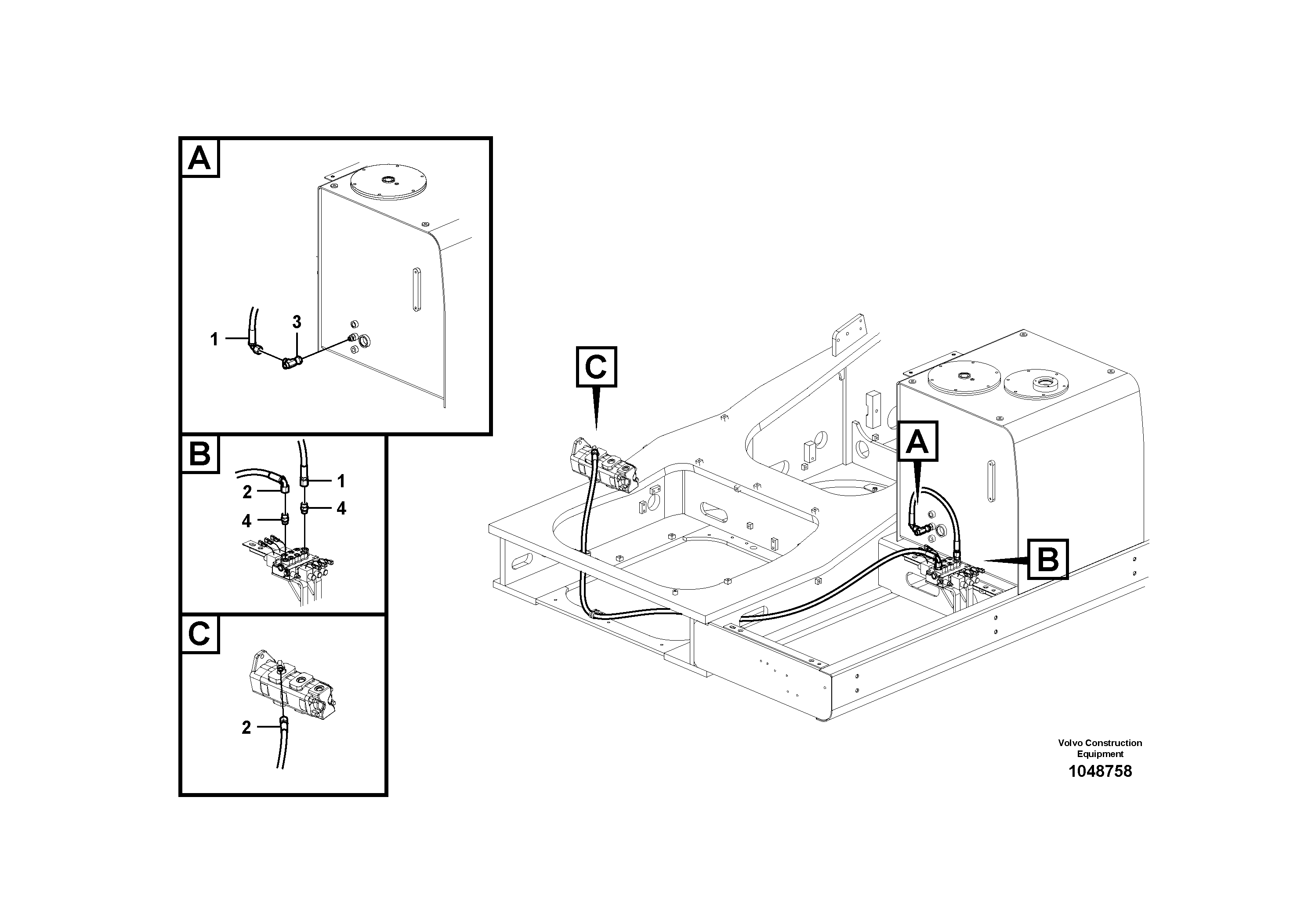 A

1

3

B

2

1

4

4

C

2

C

A

B

Volvo Construction Equipment

1048758