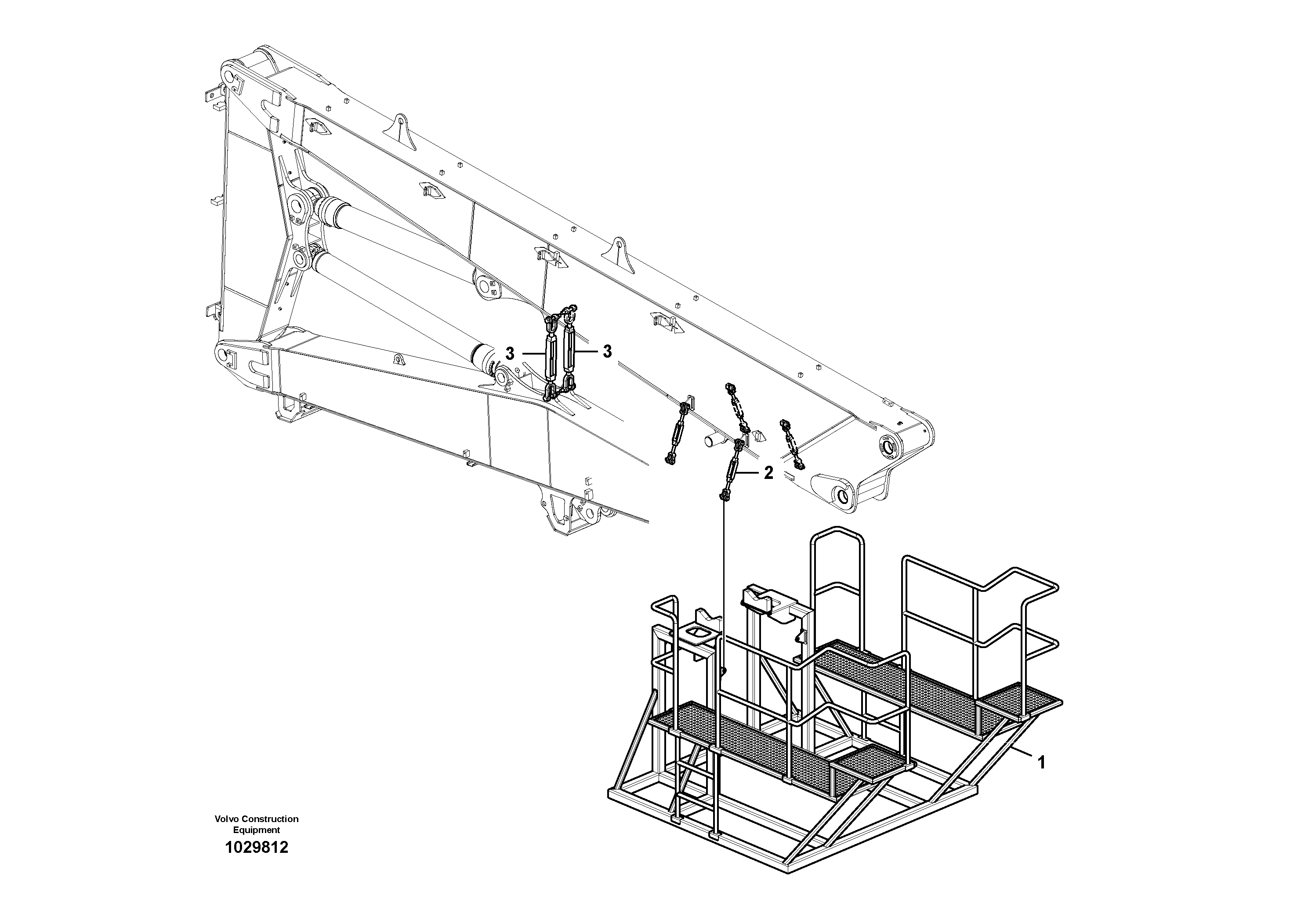 3
3
2
1
Volvo Construction Equipment
1029812