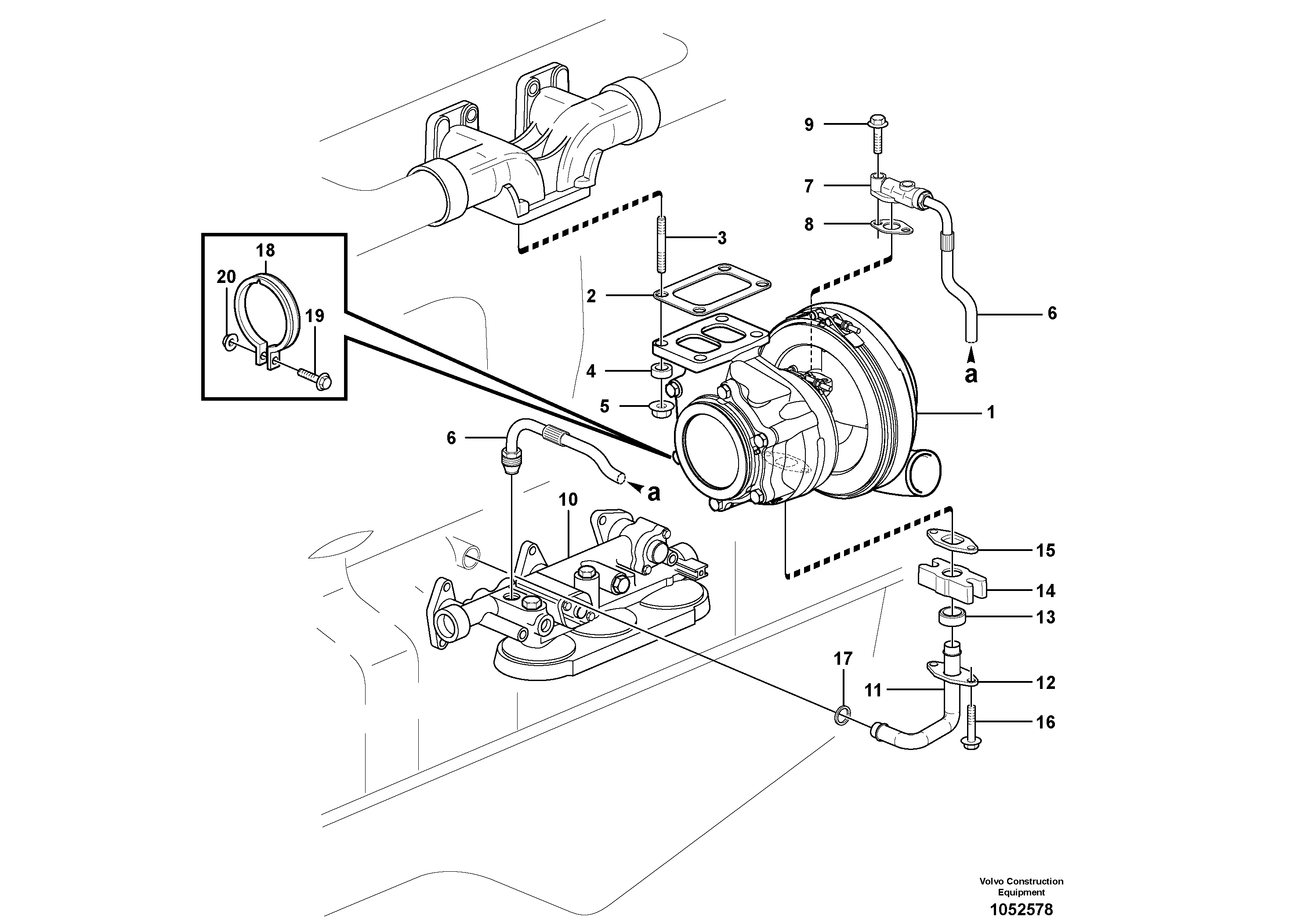 9
7
8
3
18
20
19
2
6
a
4
5
1
6
a
10
15
14
13
17
11
12
16

Volvo Construction Equipment
1052578