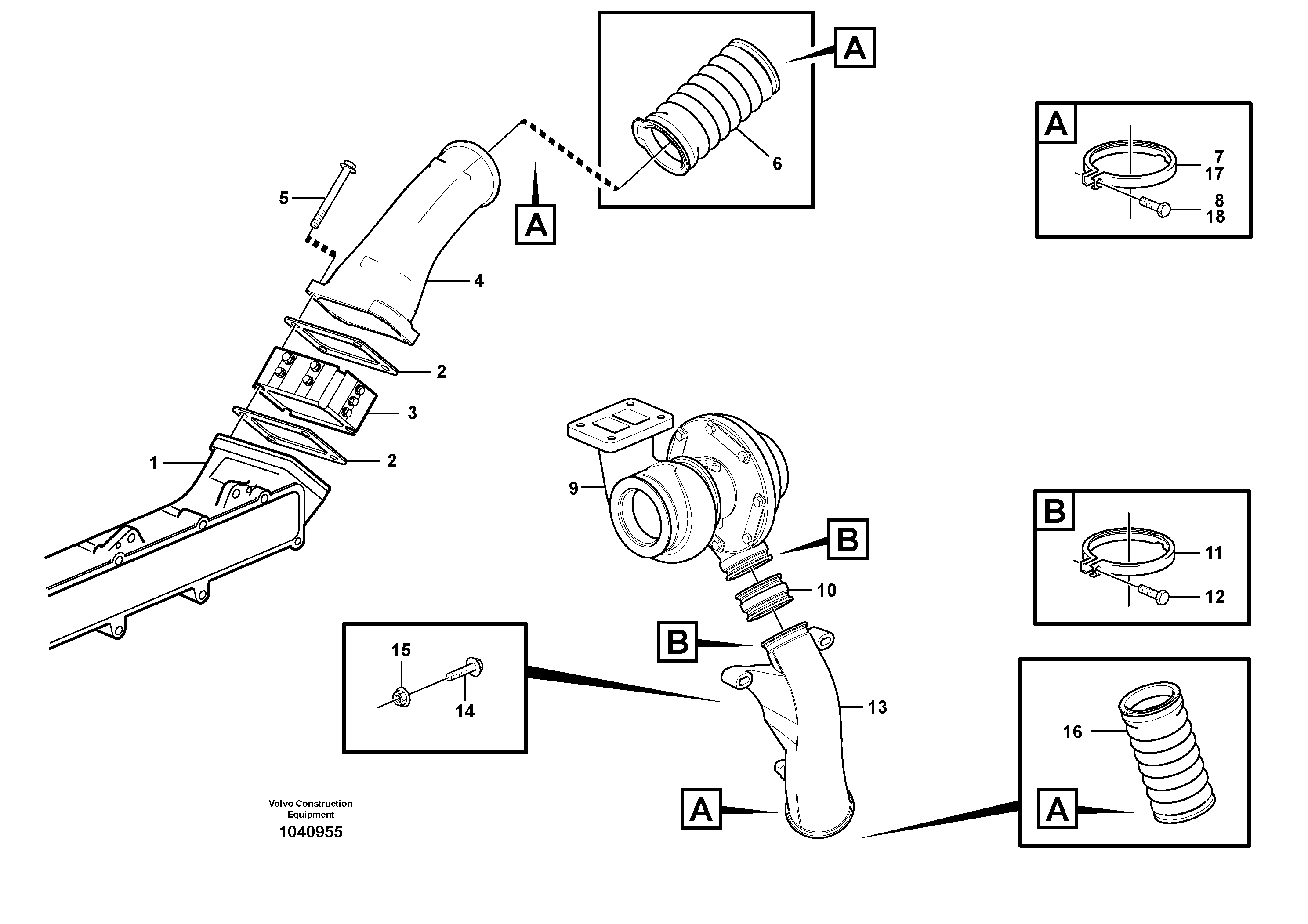 A
6
A
7
17
8
18
5
A
4
2
3
2
1
9
B
10
B
11
12
B
15
14
13
16
A
A
Volvo Construction Equipment
1040955