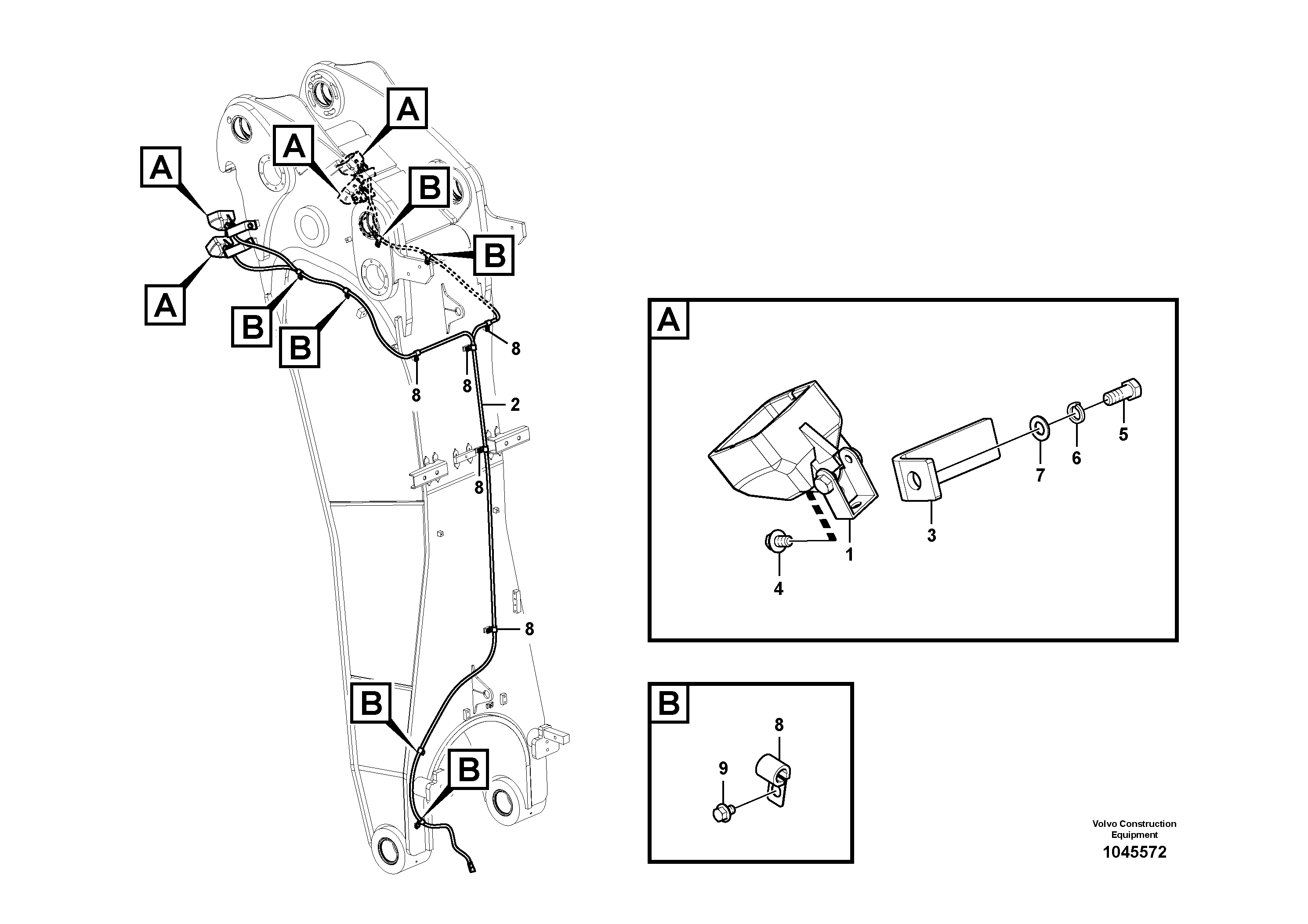 A
A
A
B
B
A
B
B
8
8
8
2
8
8
B
B

A
5
6
7
3
1
4

B
8
9

Volvo Construction Equipment
1045572