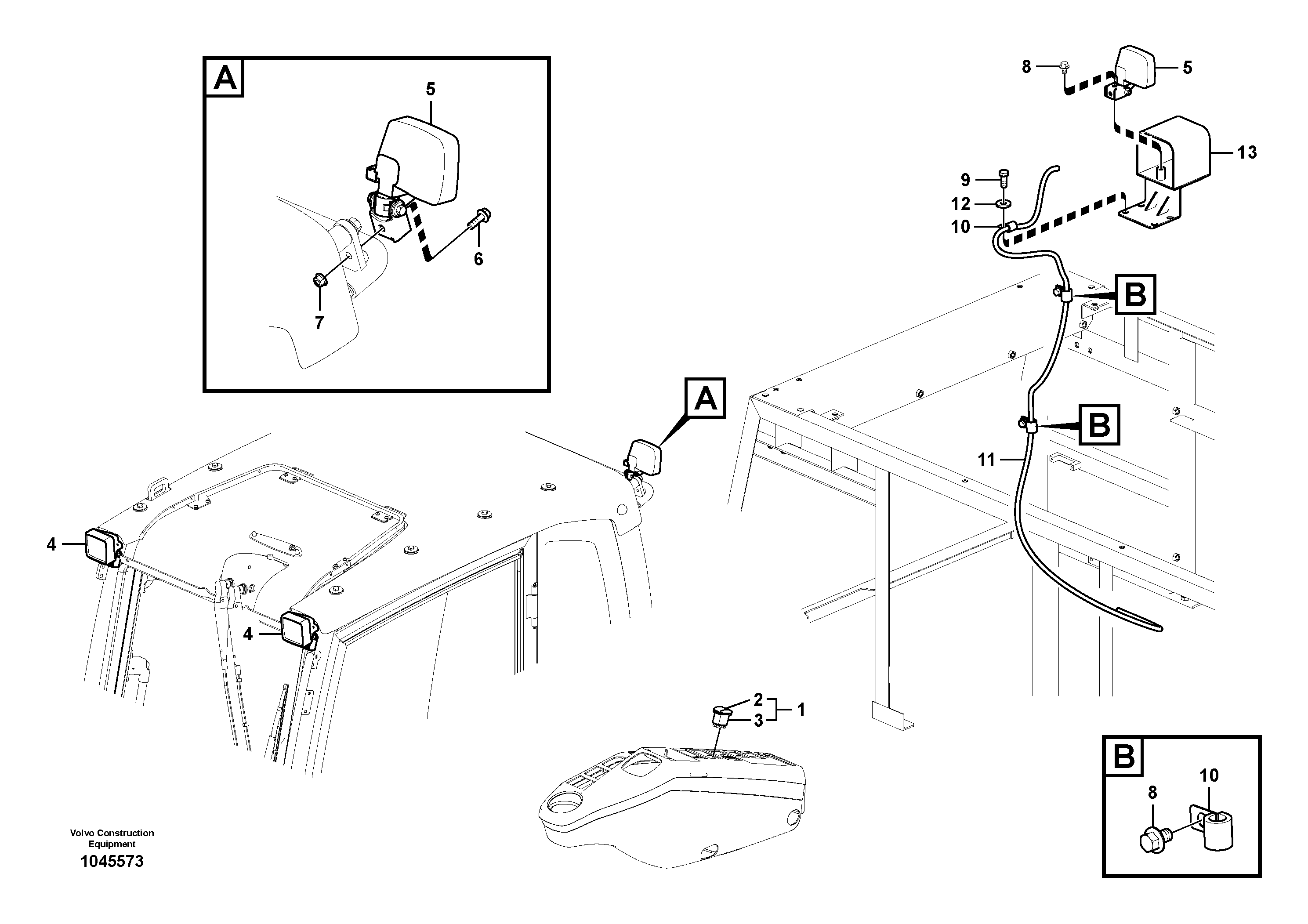 A
5
6
7
8
5
13
9
12
10
B
B
11
A
4
4
2
3
1
B
8
10
Volvo Construction Equipment
1045573