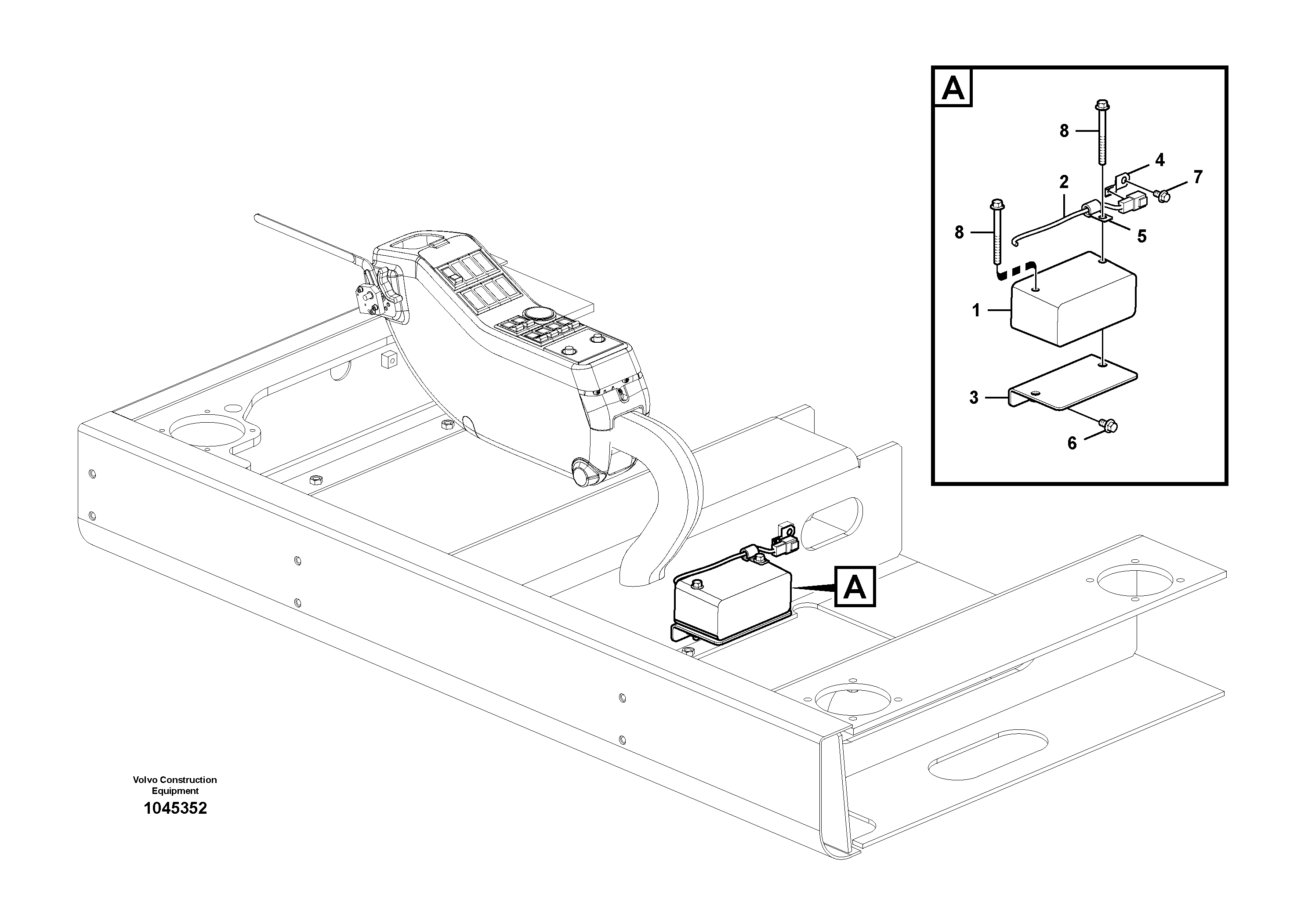 A
8
4
7
2
8
5
1
3
6
A
Volvo Construction Equipment
1045352